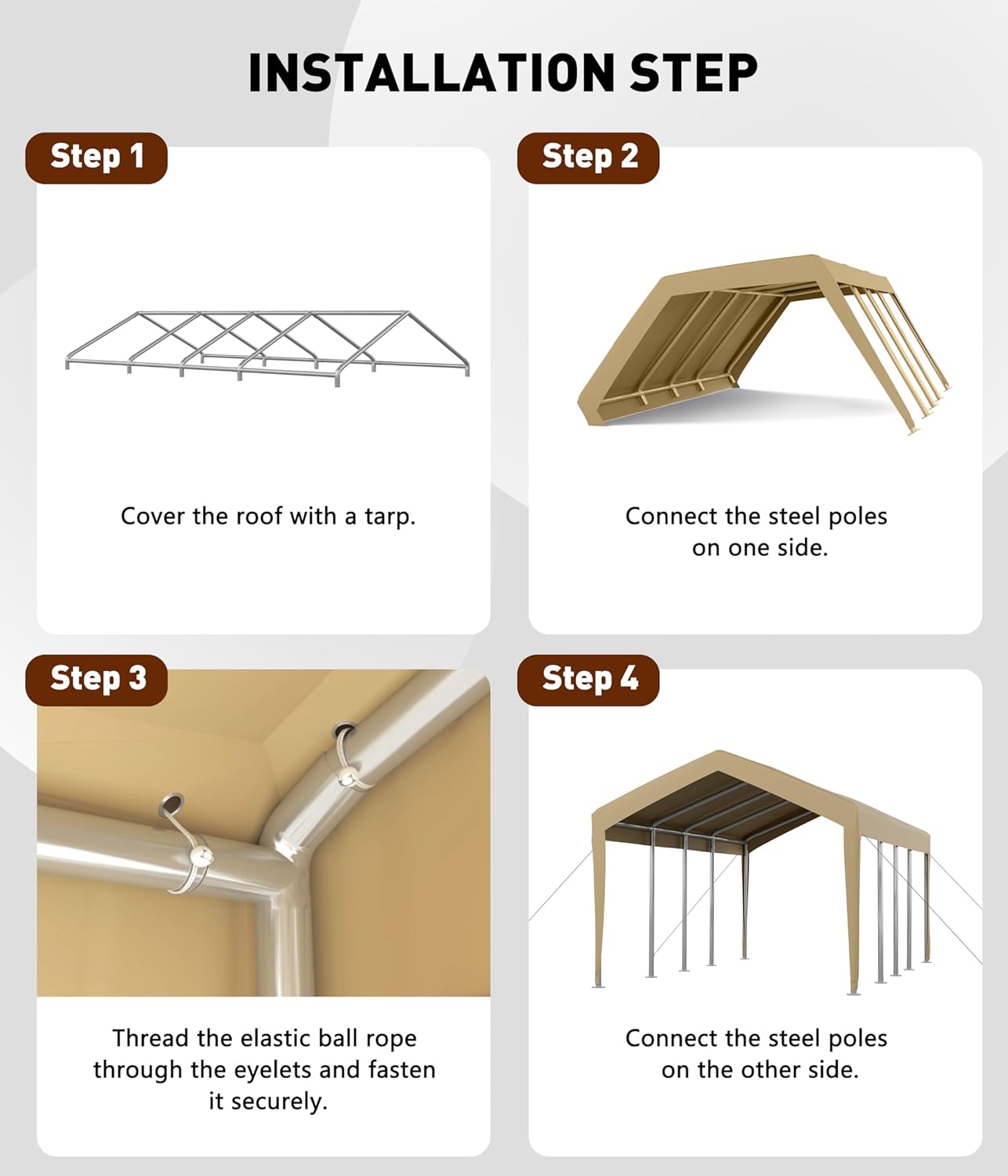 INSTALLATION STEP

Step 1

Cover the roof with a tarp.

Step 2

Connect the steel poles on one side.

Step 3

Thread the elastic ball rope through the eyelets and fasten it securely.

Step 4

Connect the steel poles on the other side.