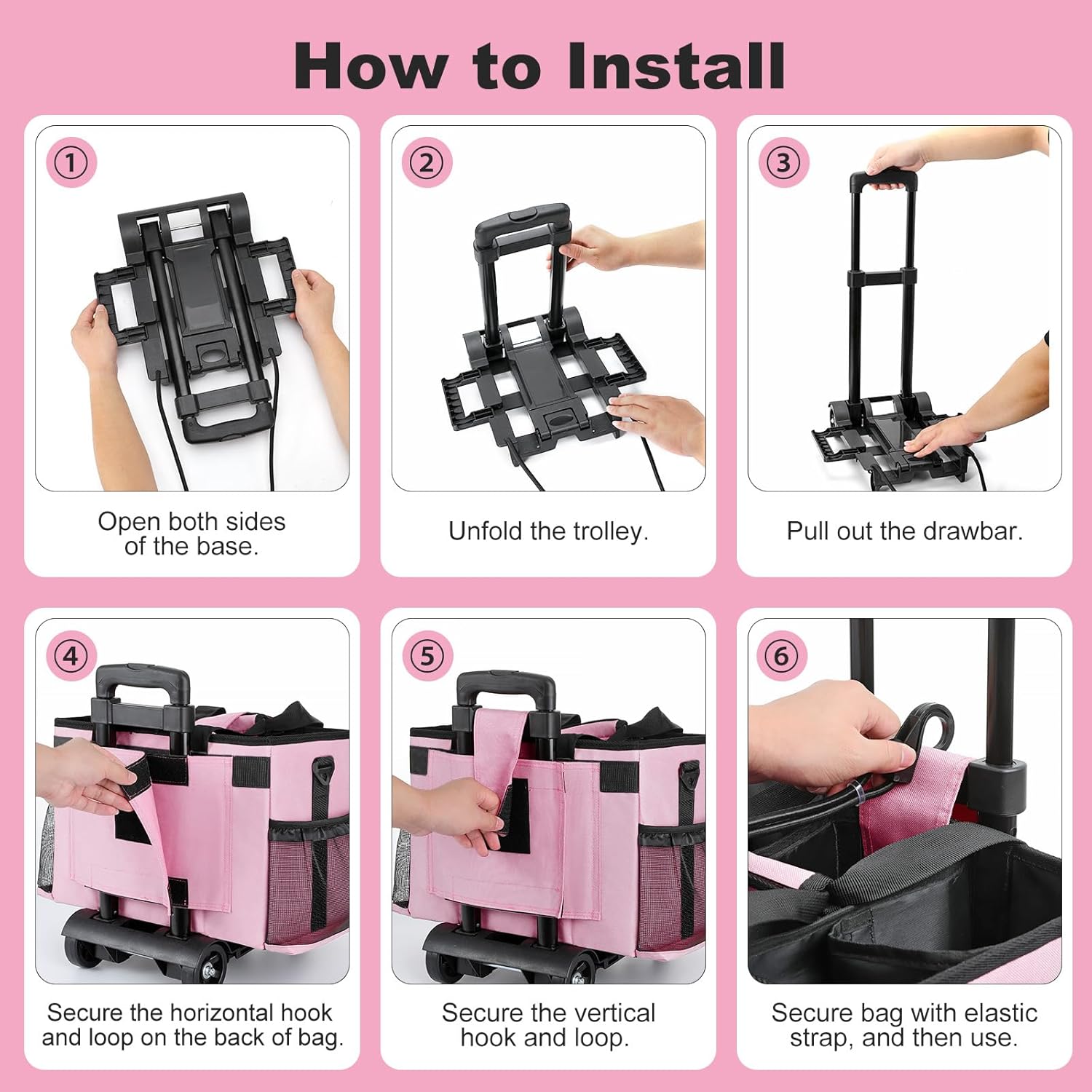 How to Install

①

Open both sides of the base.

②

Unfold the trolley.

③

Pull out the drawbar.

④

Secure the horizontal hook and loop on the back of bag.

⑤

Secure the vertical hook and loop.

⑥

Secure bag with elastic strap, and then use.