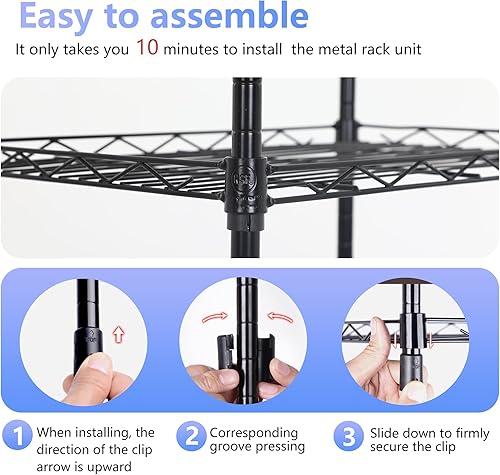 Easy to assemble

It only takes you 10 minutes to install the metal rack unit

TOP

1 When installing, the direction of the clip arrow is upward

2 Corresponding groove pressing

3 Slide down to firmly secure the clip