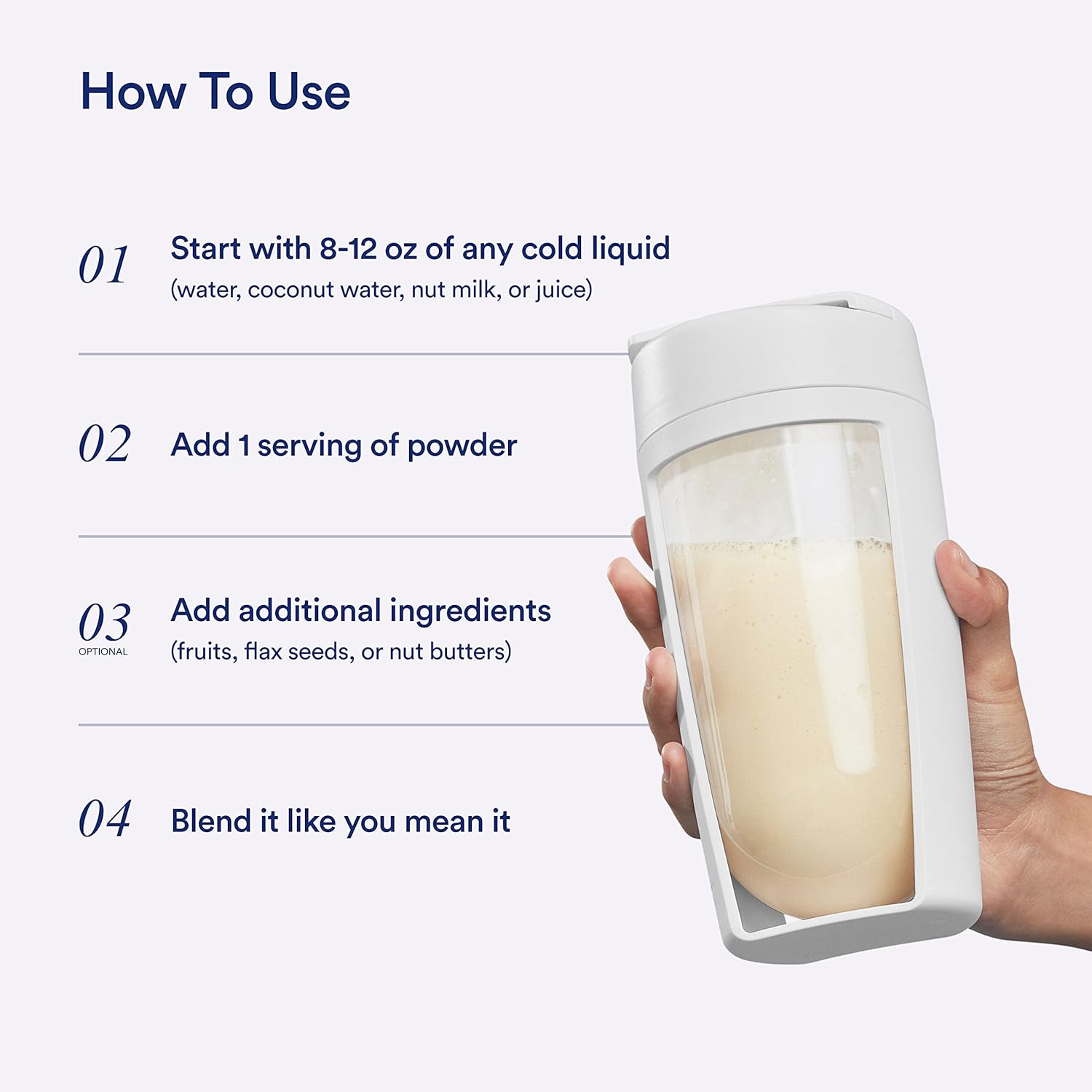 How To Use

01 Start with 8-12 oz of any cold liquid
(water, coconut water, nut milk, or juice)

02 Add 1 serving of powder

03 OPTIONAL Add additional ingredients
(fruits, flax seeds, or nut butters)

04 Blend it like you mean it