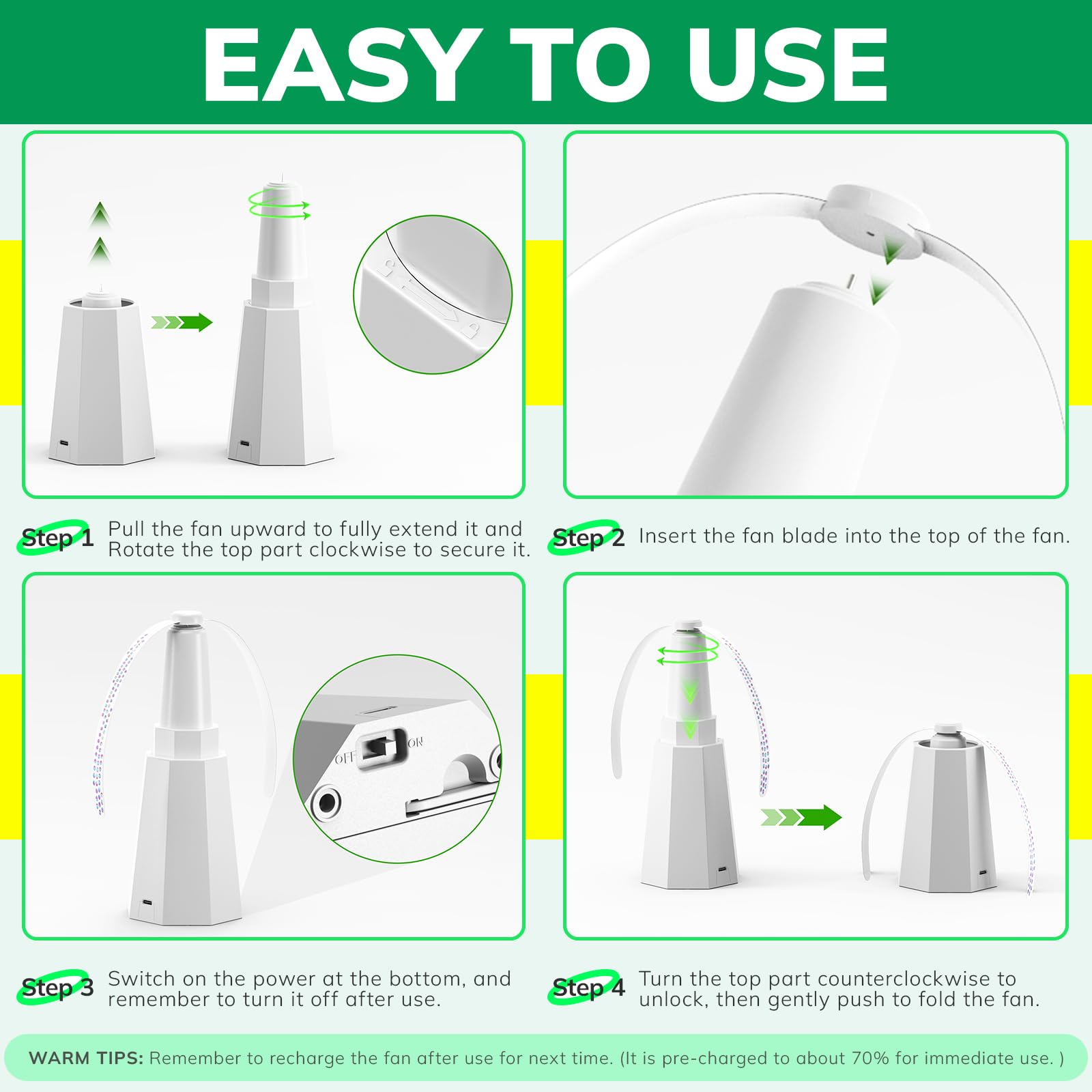 EASY TO USE

Step 1 Pull the fan upward to fully extend it and Rotate the top part clockwise to secure it.

Step 2 Insert the fan blade into the top of the fan.

OFF ON

Step 3 Switch on the power at the bottom, and remember to turn it off after use.

Step 4 Turn the top part counterclockwise to unlock, then gently push to fold the fan.

WARM TIPS: Remember to recharge the fan after use for next time. (It is pre-charged to about 70% for immediate use. )