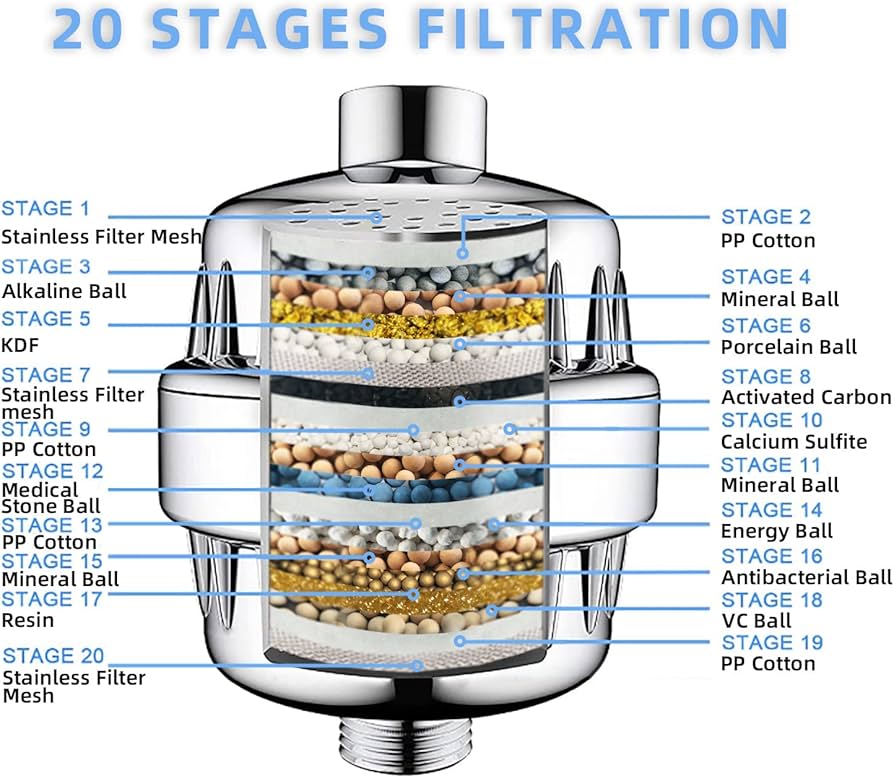 20 STAGES FILTRATION

STAGE 1
Stainless Filter Mesh

STAGE 3
Alkaline Ball

STAGE 5
KDF

STAGE 7
Stainless Filter mesh

STAGE 9
PP Cotton

STAGE 12
Medical Stone Ball

STAGE 13
PP Cotton

STAGE 15
Mineral Ball

STAGE 17
Resin

STAGE 20
Stainless Filter Mesh

STAGE 2
PP Cotton

STAGE 4
Mineral Ball

STAGE 6
Porcelain Ball

STAGE 8
Activated Carbon

STAGE 10
Calcium Sulfite

STAGE 11
Mineral Ball

STAGE 14
Energy Ball

STAGE 16
Antibacterial Ball

STAGE 18
VC Ball

STAGE 19
PP Cotton