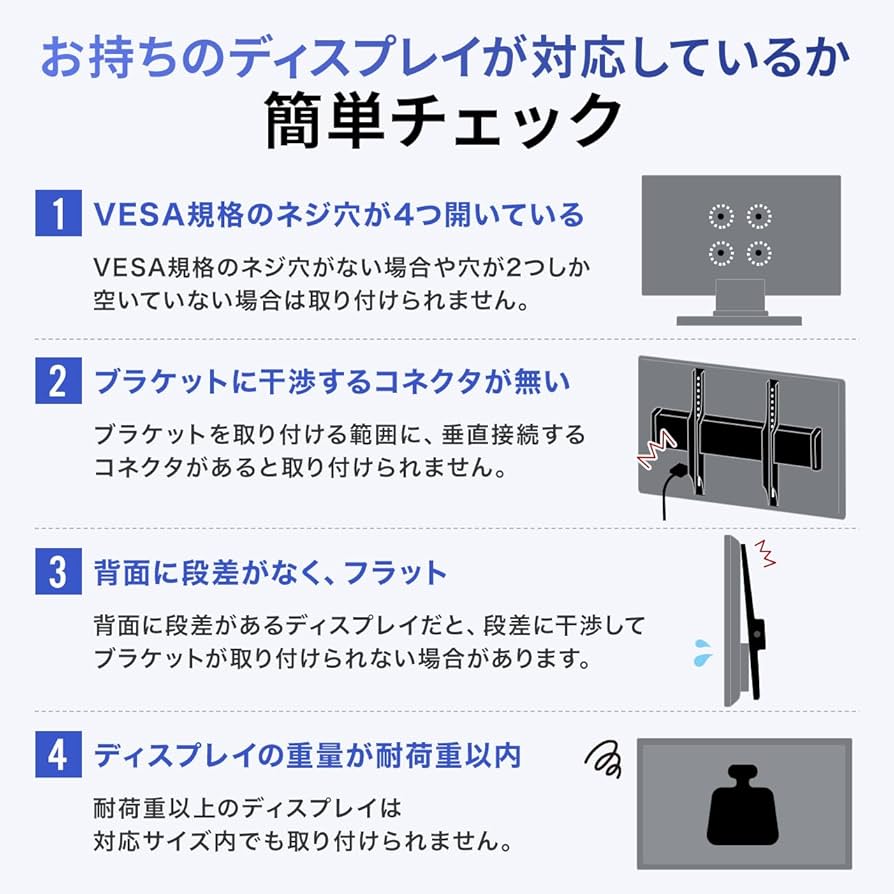 お持ちのディスプレイが対応しているか
簡単チェック

1 VESA規格のネジ穴が4つ開いている

VESA規格のネジ穴がない場合や穴が2つしか空いていない場合は取り付けられません。

2 ブラケットに干渉するコネクタが無い

ブラケットを取り付ける範囲に、垂直接続するコネクタがあると取り付けられません。

3 背面に段差がなく、フラット

背面に段差があるディスプレイだと、段差に干渉してブラケットが取り付けられない場合があります。

4 ディスプレイの重量が耐荷重以内

耐荷重以上のディスプレイは対応サイズ内でも取り付けられません。