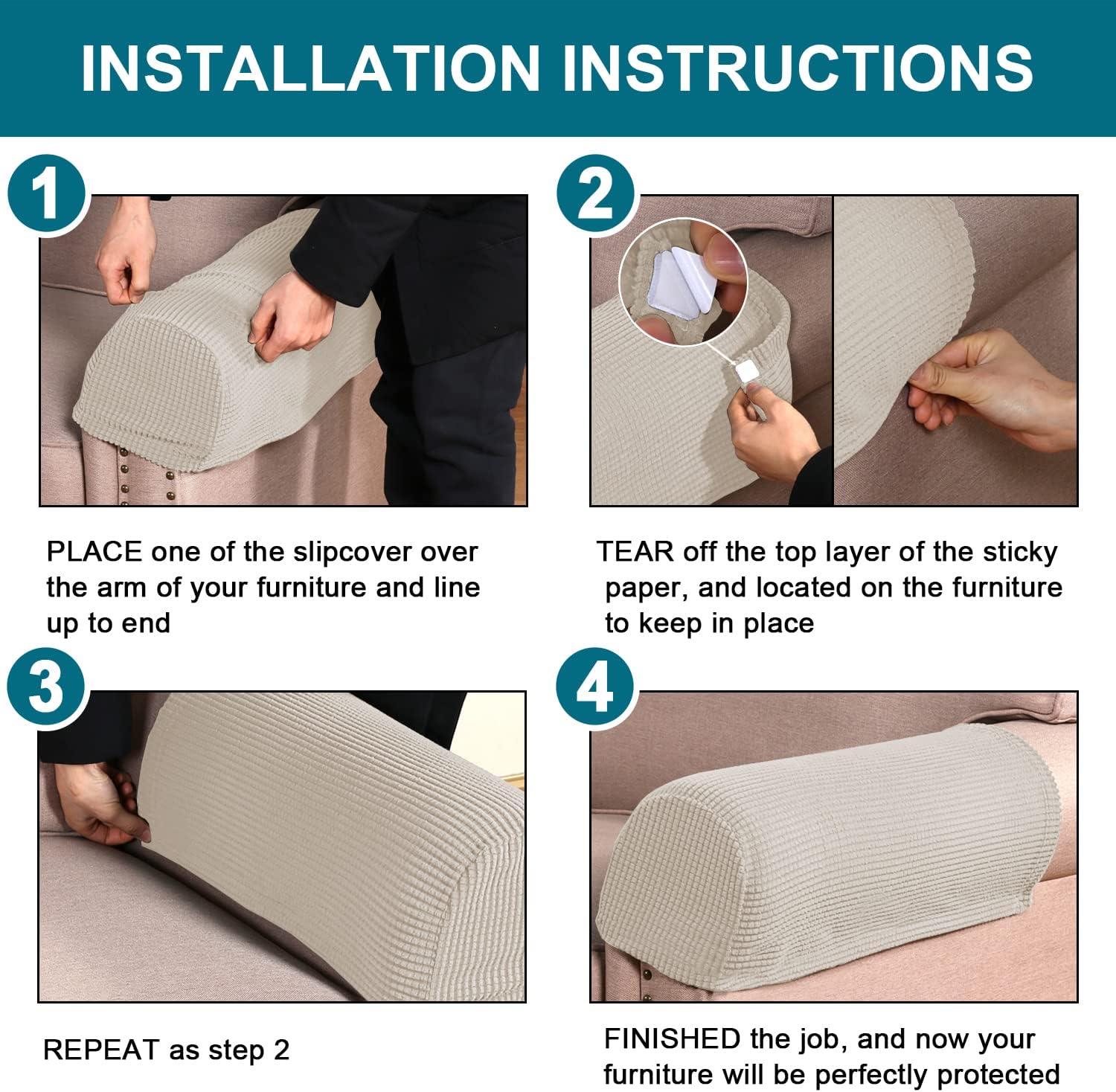 INSTALLATION INSTRUCTIONS

1

PLACE one of the slipcover over the arm of your furniture and line up to end

2

TEAR off the top layer of the sticky paper, and located on the furniture to keep in place

3

REPEAT as step 2

4

FINISHED the job, and now your furniture will be perfectly protected