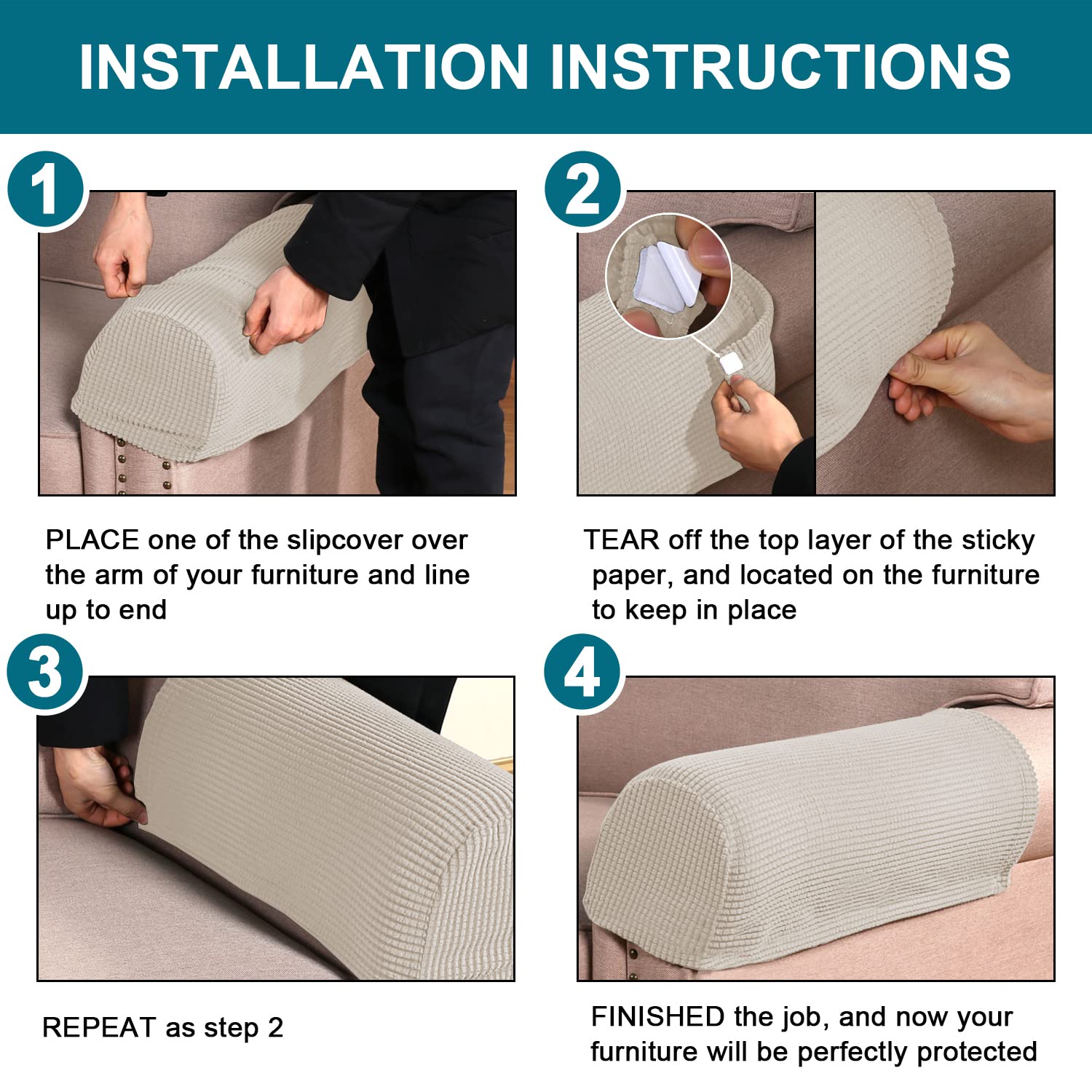 INSTALLATION INSTRUCTIONS

1

PLACE one of the slipcover over the arm of your furniture and line up to end

2

TEAR off the top layer of the sticky paper, and located on the furniture to keep in place

3

REPEAT as step 2

4

FINISHED the job, and now your furniture will be perfectly protected