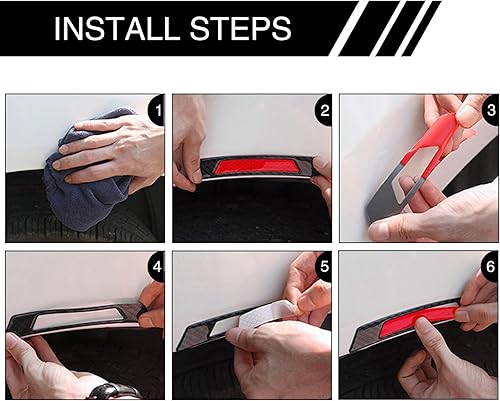 INSTALL STEPS

1

2

3

4

5

6