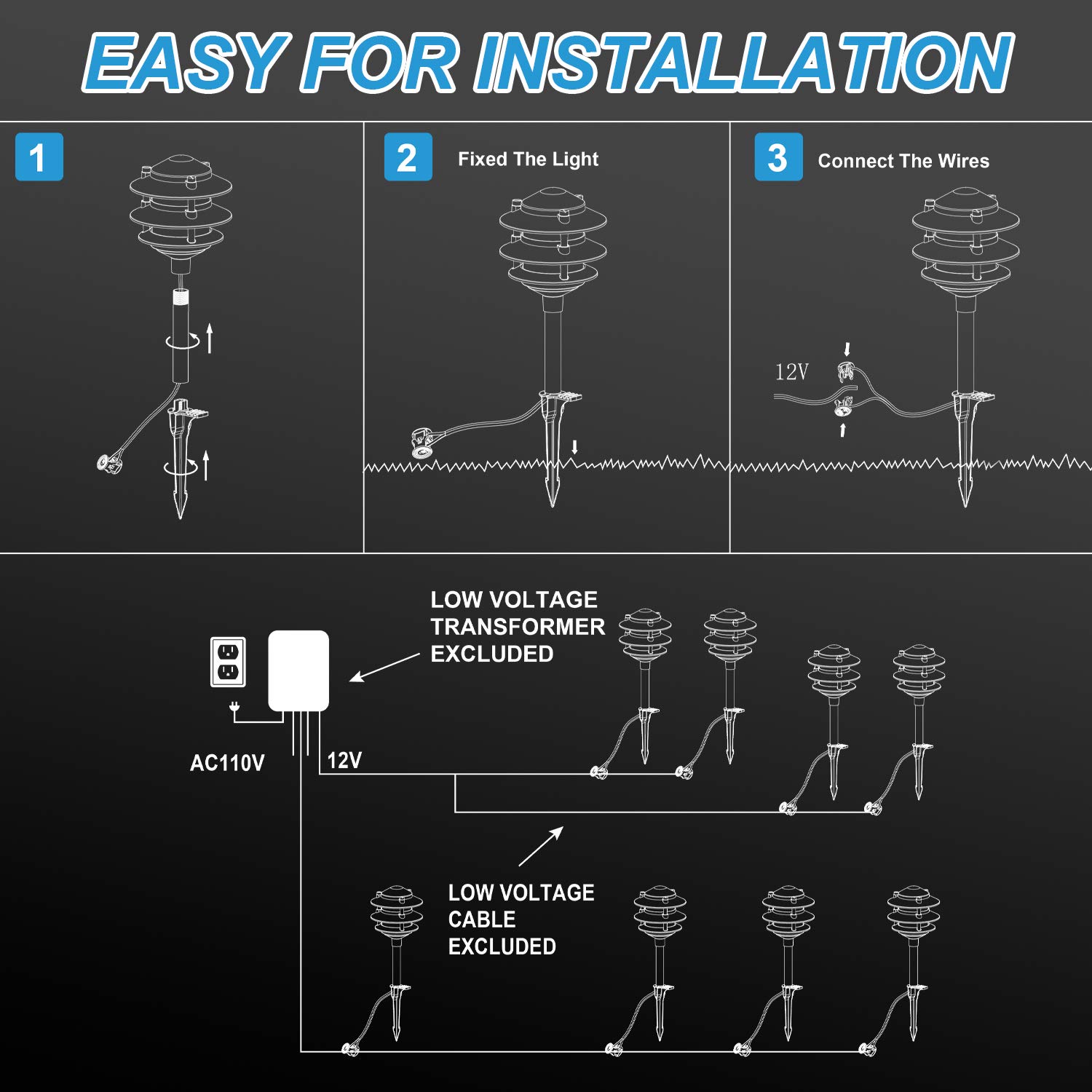 EASY FOR INSTALLATION

1

2 Fixed The Light

3 Connect The Wires

12V

LOW VOLTAGE TRANSFORMER EXCLUDED

AC110V

12V

LOW VOLTAGE CABLE EXCLUDED