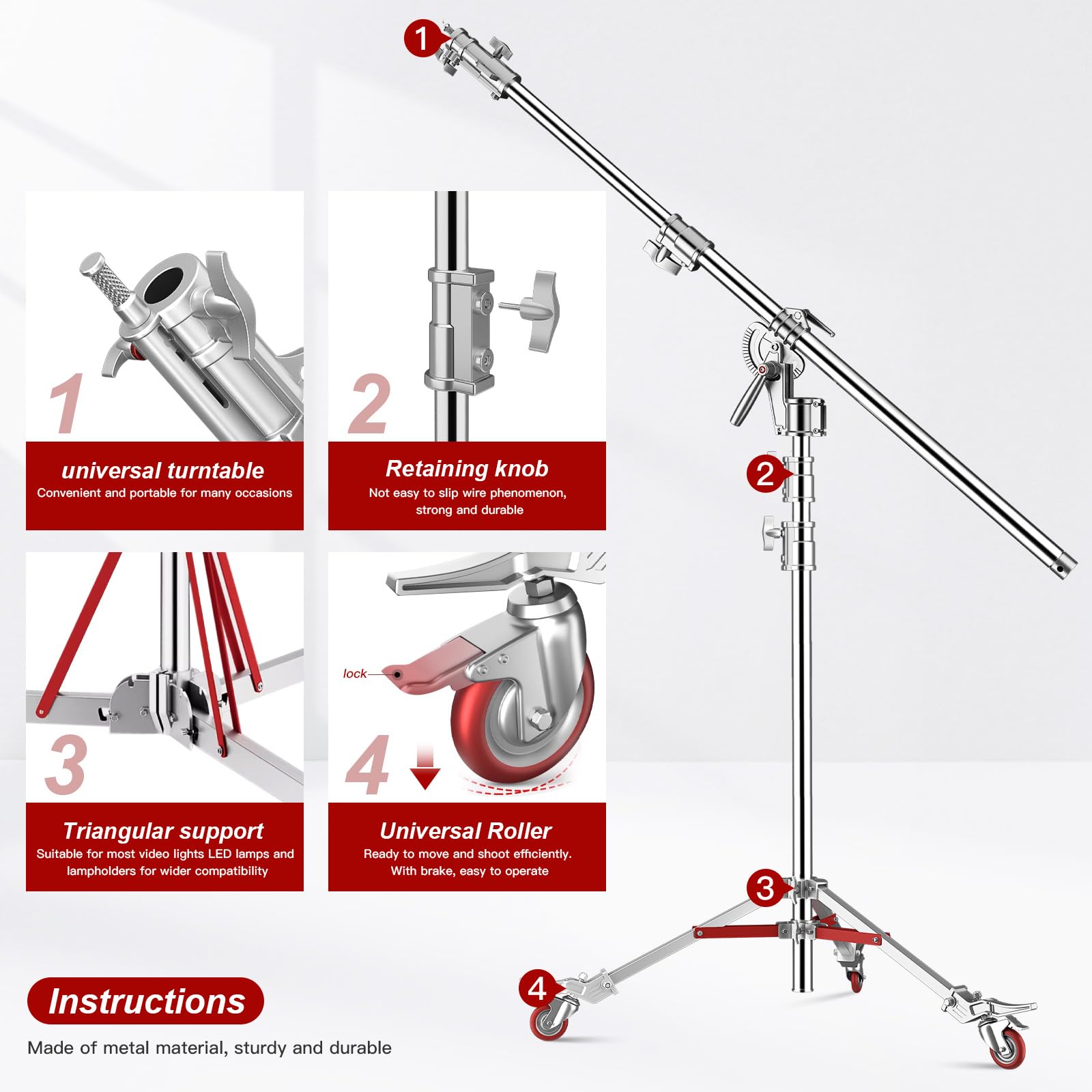 1

1

universal turntable

Convenient and portable for many occasions

2

Retaining knob

Not easy to slip wire phenomenon, strong and durable

2

3

Triangular support

Suitable for most video lights LED lamps and lampholders for wider compatibility

lock

4

Universal Roller

Ready to move and shoot efficiently. With brake, easy to operate

3

4

Instructions

Made of metal material, sturdy and durable