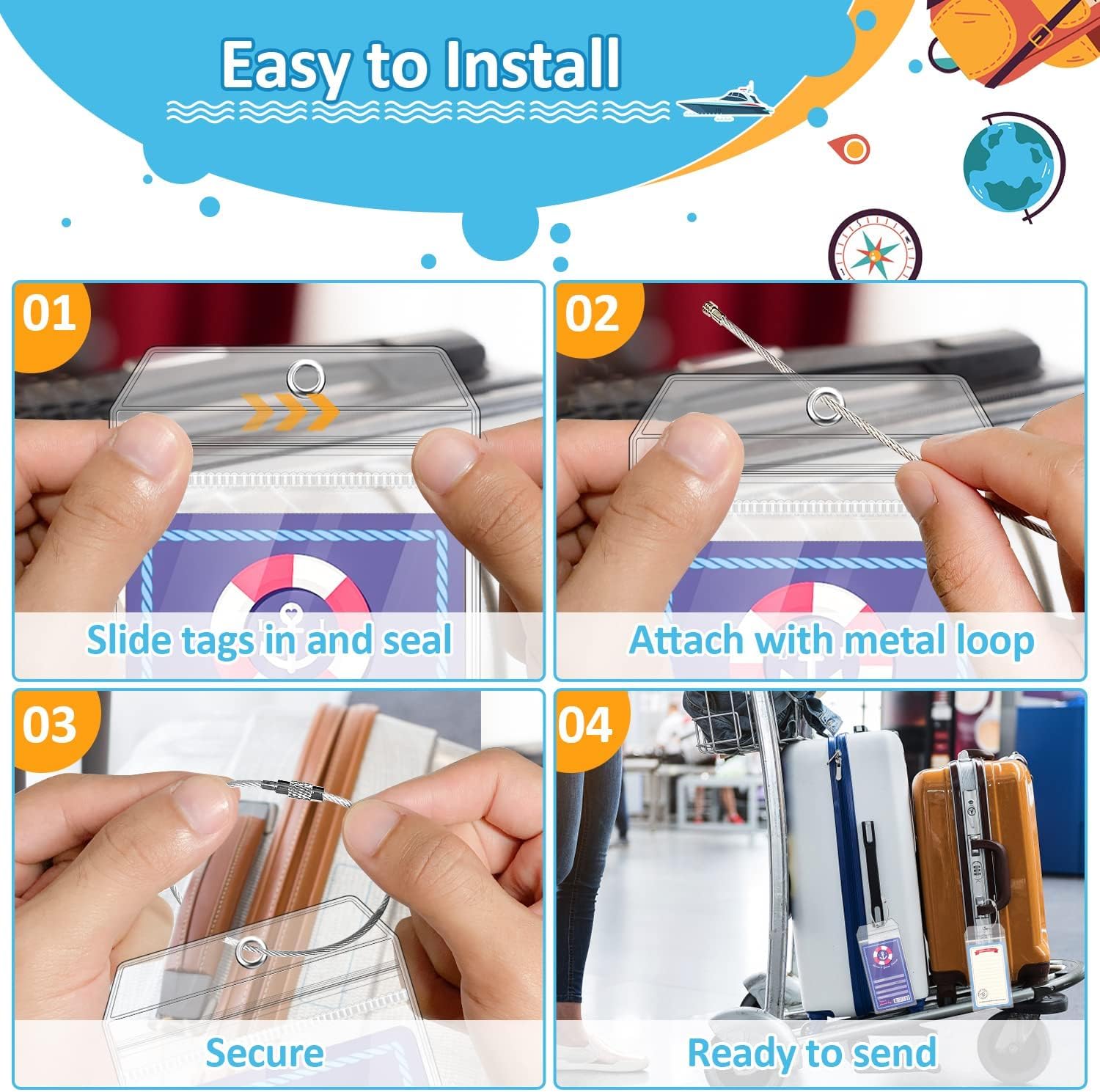 Easy to Install

01

Slide tags in and seal

02

Attach with metal loop

03

Secure

04

Ready to send