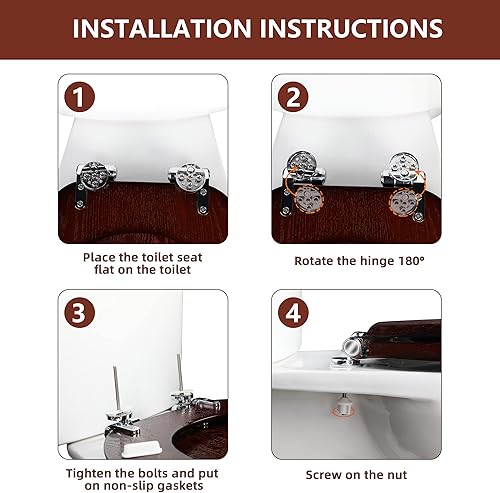 INSTALLATION INSTRUCTIONS

1

Place the toilet seat flat on the toilet

2

Rotate the hinge 180°

3

Tighten the bolts and put on non-slip gaskets

4

Screw on the nut