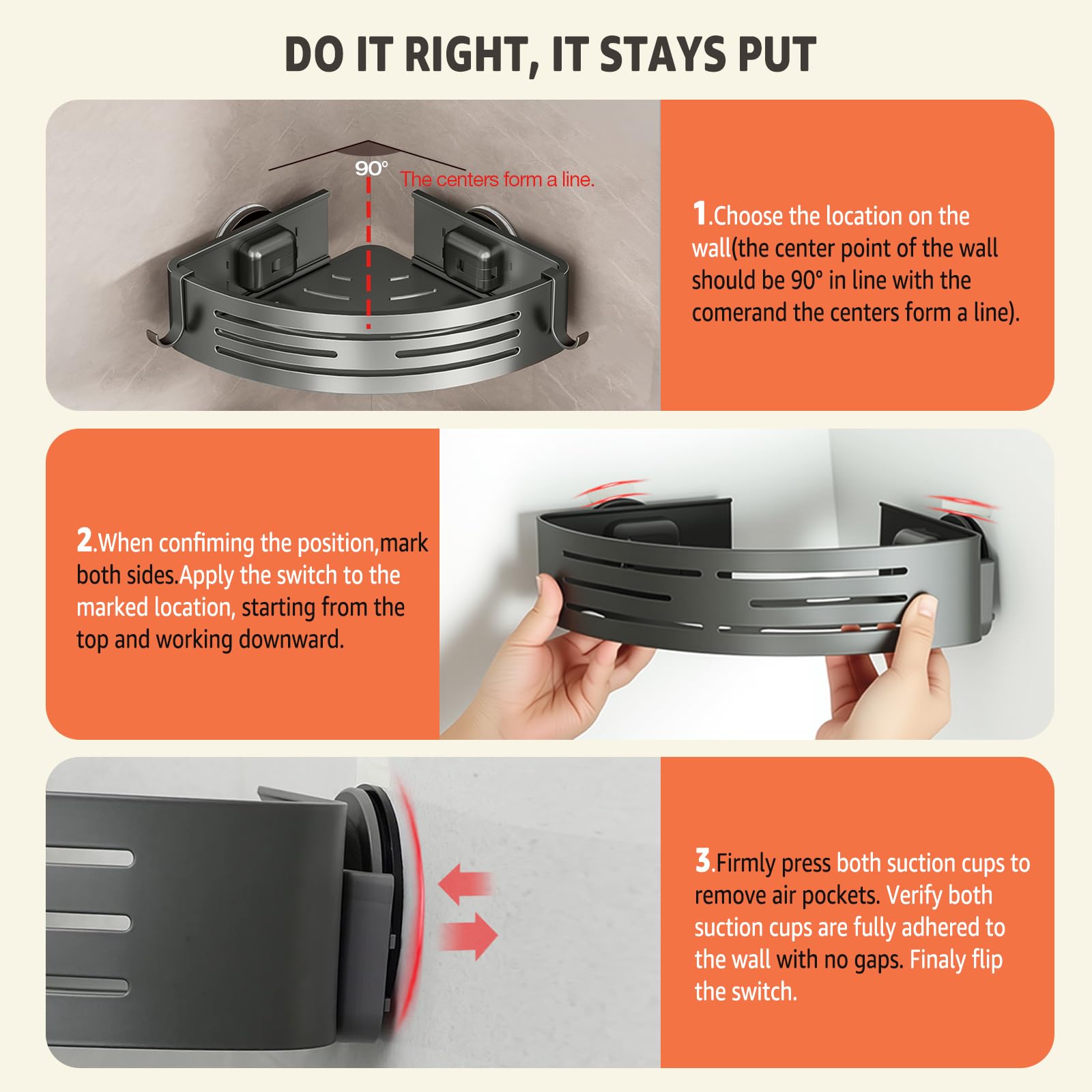 DO IT RIGHT, IT STAYS PUT

90°
The centers form a line.

1.Choose the location on the wall(the center point of the wall should be 90° in line with the comerand the centers form a line).

2.When confiming the position,mark both sides.Apply the switch to the marked location, starting from the top and working downward.

3.Firmly press both suction cups to remove air pockets. Verify both suction cups are fully adhered to the wall with no gaps. Finaly flip the switch.