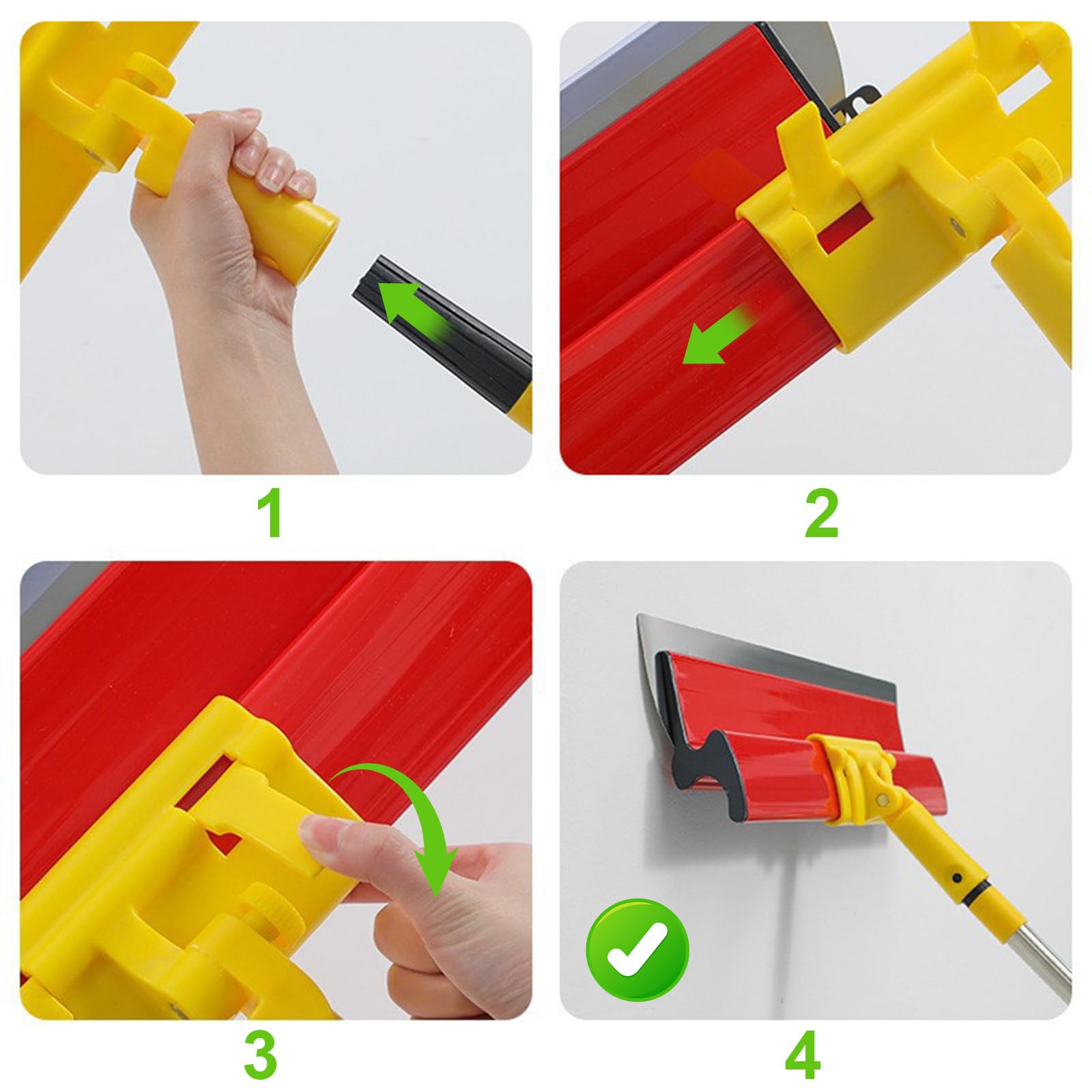 1

2

3

4