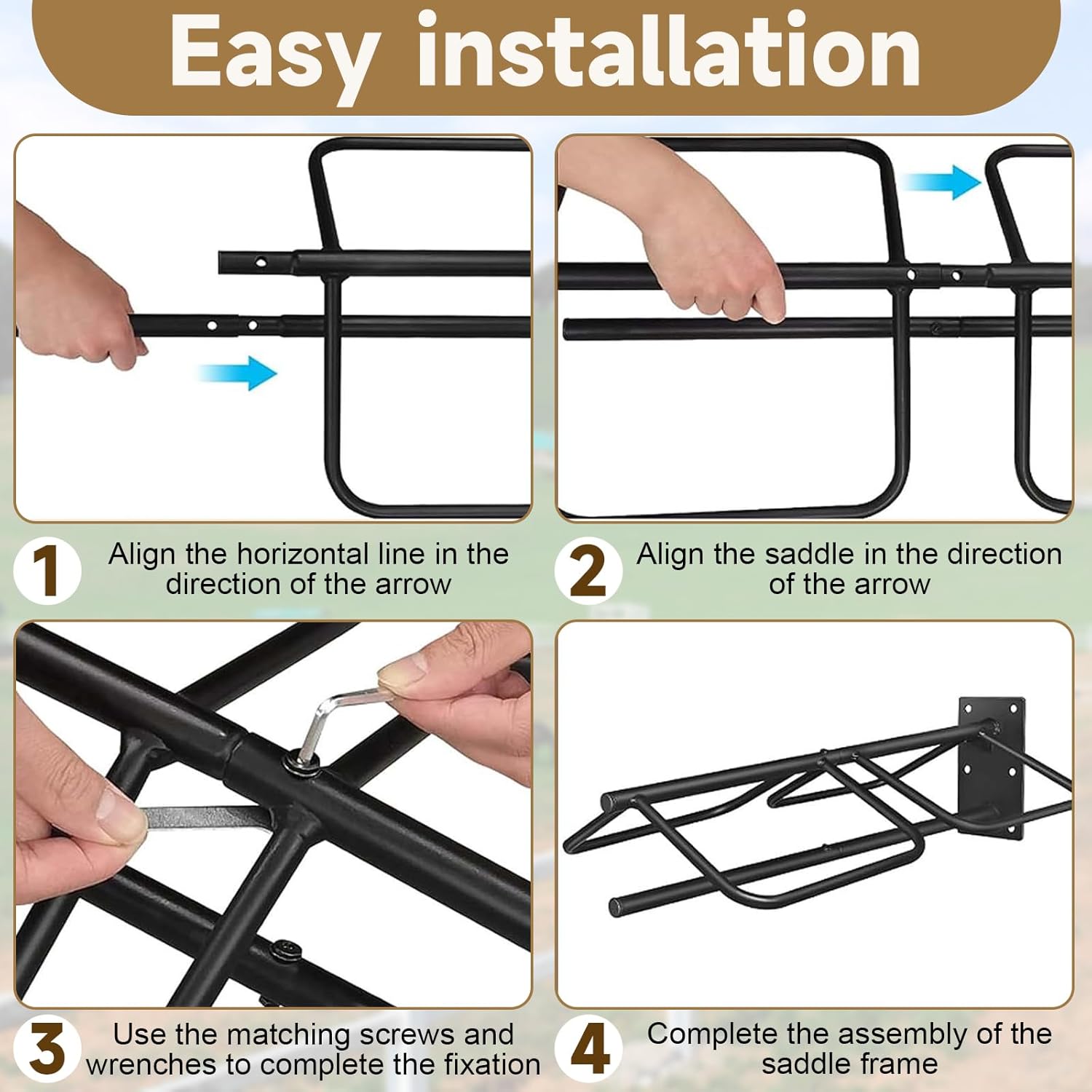 Easy installation

1 Align the horizontal line in the direction of the arrow

2 Align the saddle in the direction of the arrow

3 Use the matching screws and wrenches to complete the fixation

4 Complete the assembly of the saddle frame