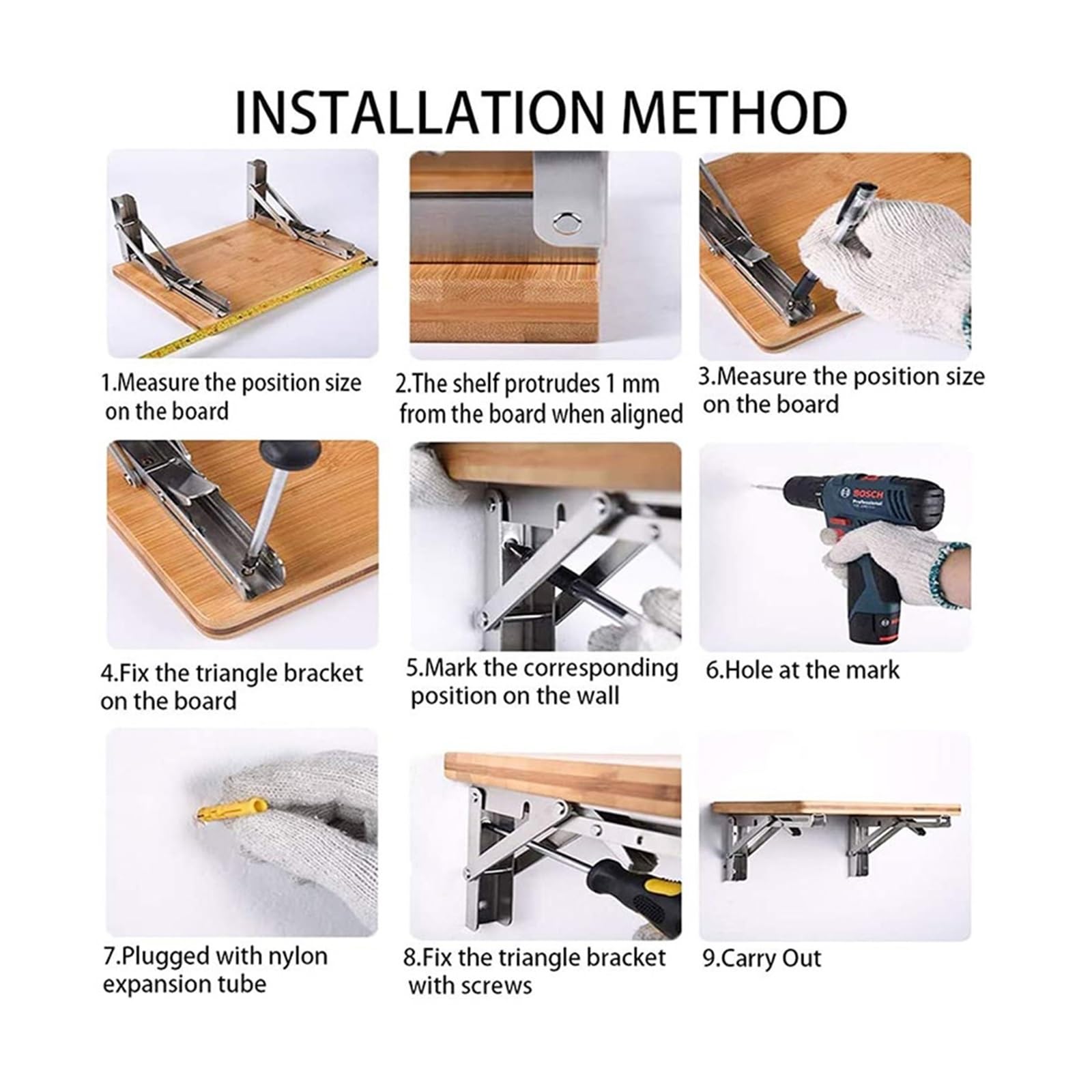 INSTALLATION METHOD

1.Measure the position size on the board

2.The shelf protrudes 1 mm from the board when aligned

3.Measure the position size on the board

4.Fix the triangle bracket on the board

5.Mark the corresponding position on the wall

BOSCH
Professional

6.Hole at the mark

7.Plugged with nylon expansion tube

8.Fix the triangle bracket with screws

9.Carry Out