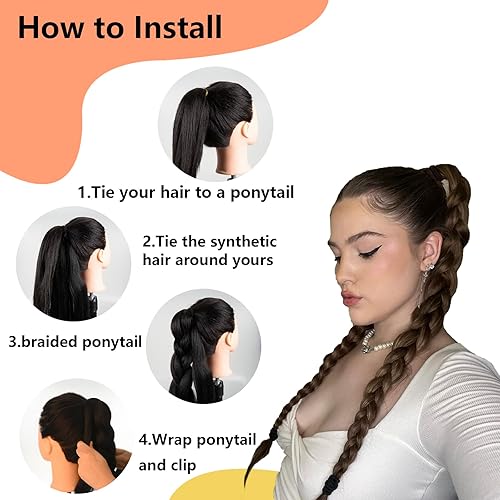 How to Install

1.Tie your hair to a ponytail

2.Tie the synthetic hair around yours

3.braided ponytail

4.Wrap ponytail and clip