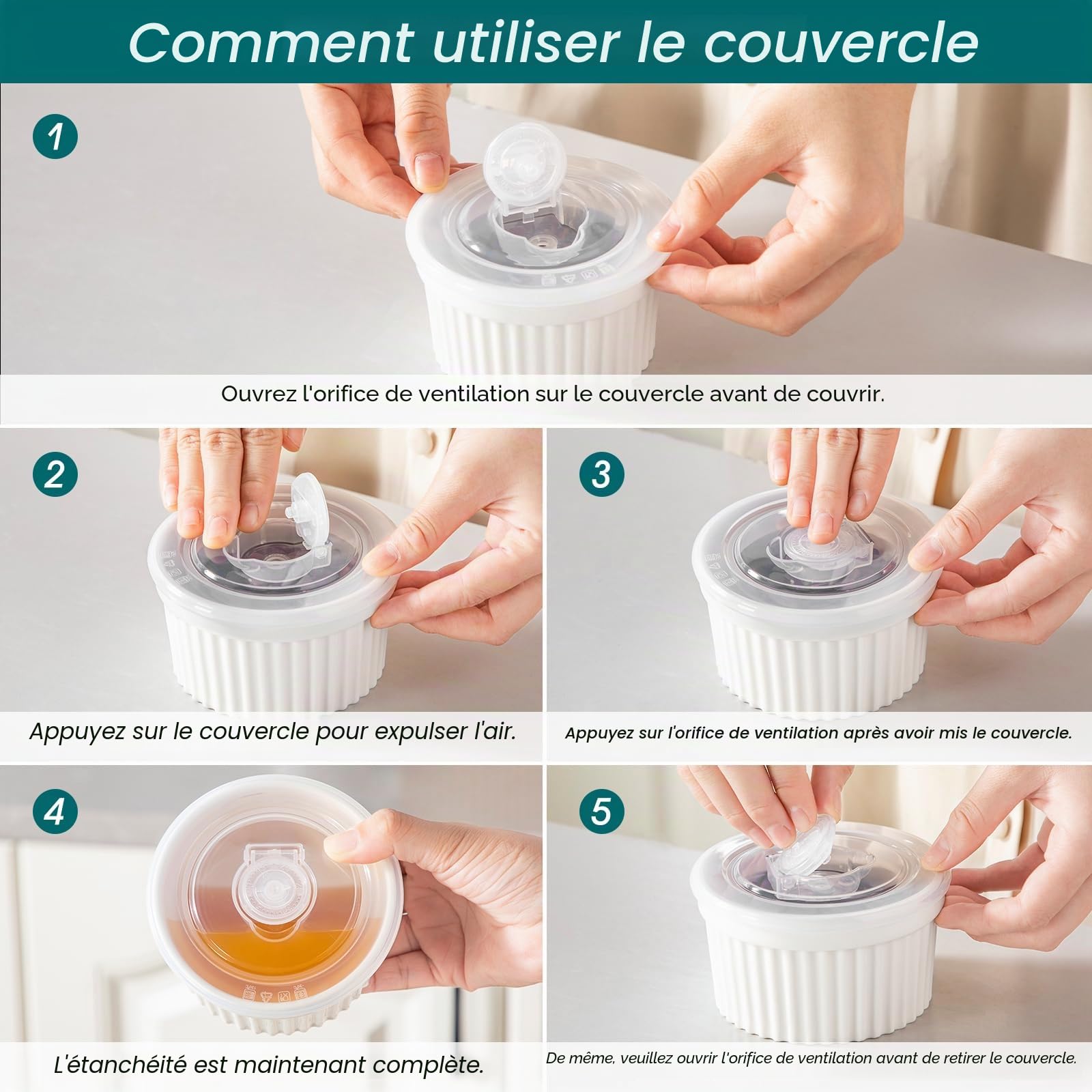 Comment utiliser le couvercle

1

Ouvrez l'orifice de ventilation sur le couvercle avant de couvrir.

2

Appuyez sur le couvercle pour expulser l'air.

3

Appuyez sur l'orifice de ventilation après avoir mis le couvercle.

4

L'étanchéité est maintenant complète.

5

De même, veuillez ouvrir l'orifice de ventilation avant de retirer le couvercle.