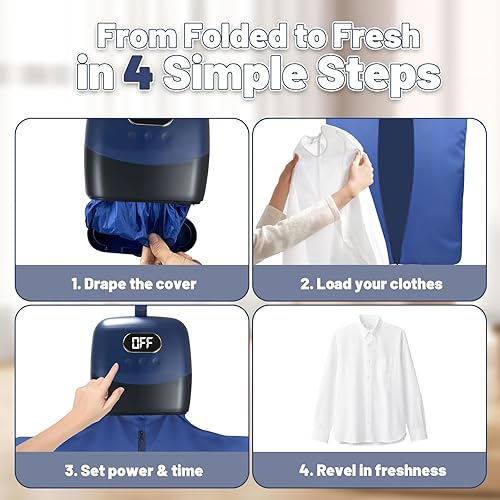 From Folded to Fresh
in 4 Simple Steps

1. Drape the cover

2. Load your clothes

OFF

3. Set power & time

4. Revel in freshness