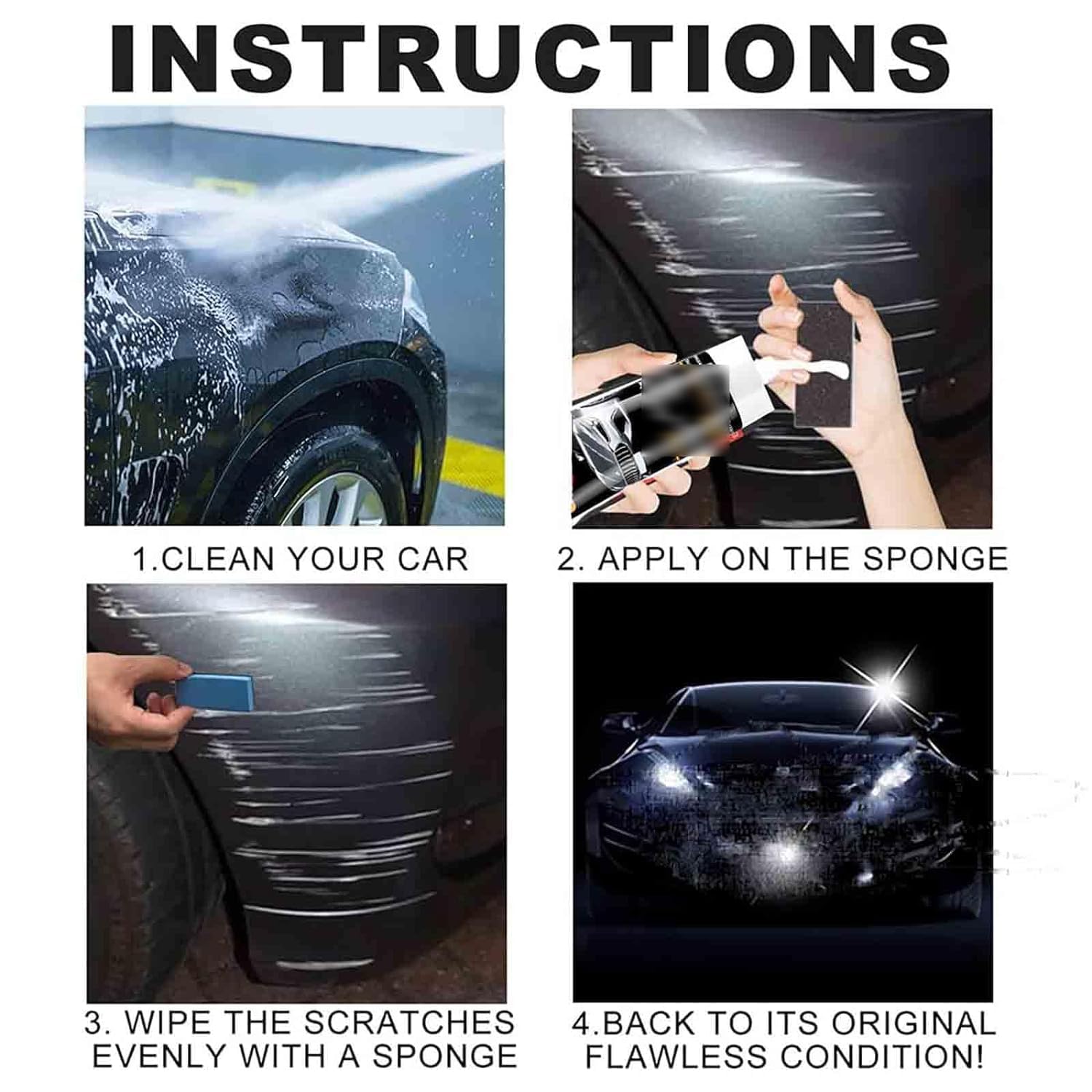 INSTRUCTIONS

1.CLEAN YOUR CAR

2. APPLY ON THE SPONGE

3. WIPE THE SCRATCHES EVENLY WITH A SPONGE

4.BACK TO ITS ORIGINAL FLAWLESS CONDITION!