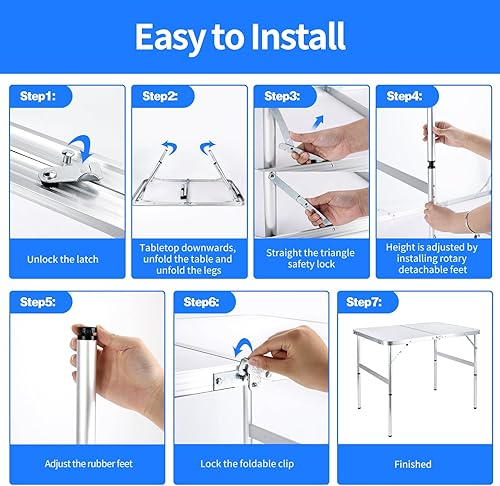 Easy to Install

Step1:

Unlock the latch

Step2:

Tabletop downwards, unfold the table and unfold the legs

Step3:

Straight the triangle safety lock

Step4:

Height is adjusted by installing rotary detachable feet

Step5:

Adjust the rubber feet

Step6:

Lock the foldable clip

Step7:

Finished