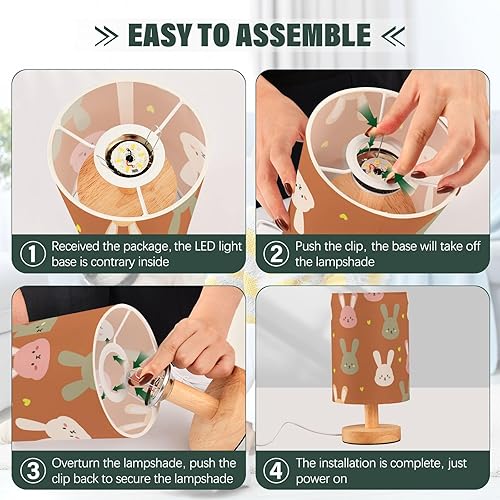 EASY TO ASSEMBLE

① Received the package, the LED light base is contrary inside

② Push the clip, the base will take off the lampshade

③ Overturn the lampshade, push the clip back to secure the lampshade

④ The installation is complete, just power on