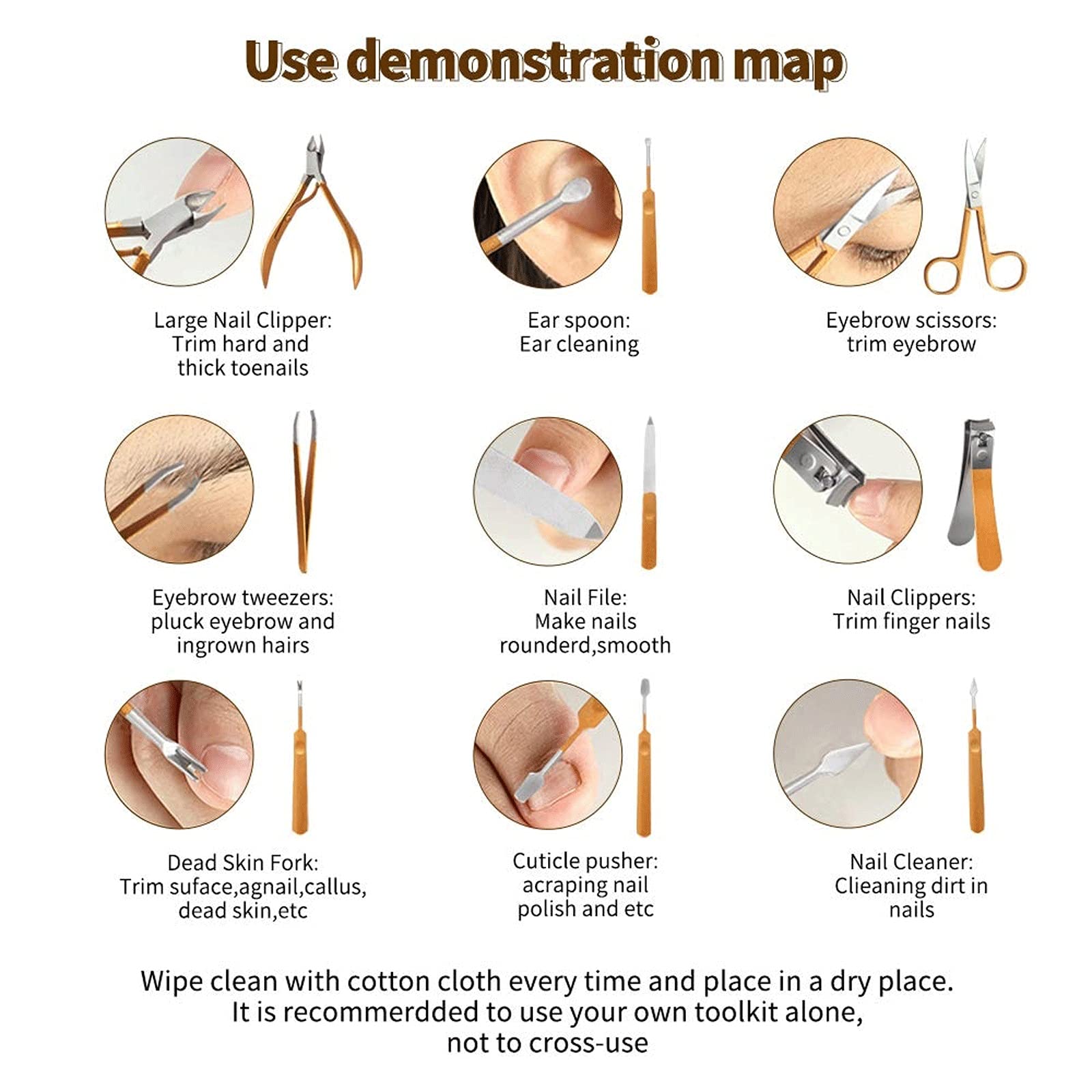 Use demonstration map

Large Nail Clipper:
Trim hard and
thick toenails

Ear spoon:
Ear cleaning

Eyebrow scissors:
trim eyebrow

Eyebrow tweezers:
pluck eyebrow and
ingrown hairs

Nail File:
Make nails
rounderd,smooth

Nail Clippers:
Trim finger nails

Dead Skin Fork:
Trim suface,agnail,callus,
dead skin,etc

Cuticle pusher:
acraping nail
polish and etc

Nail Cleaner:
Clieaning dirt in
nails

Wipe clean with cotton cloth every time and place in a dry place.
It is recommerdded to use your own toolkit alone,
not to cross-use