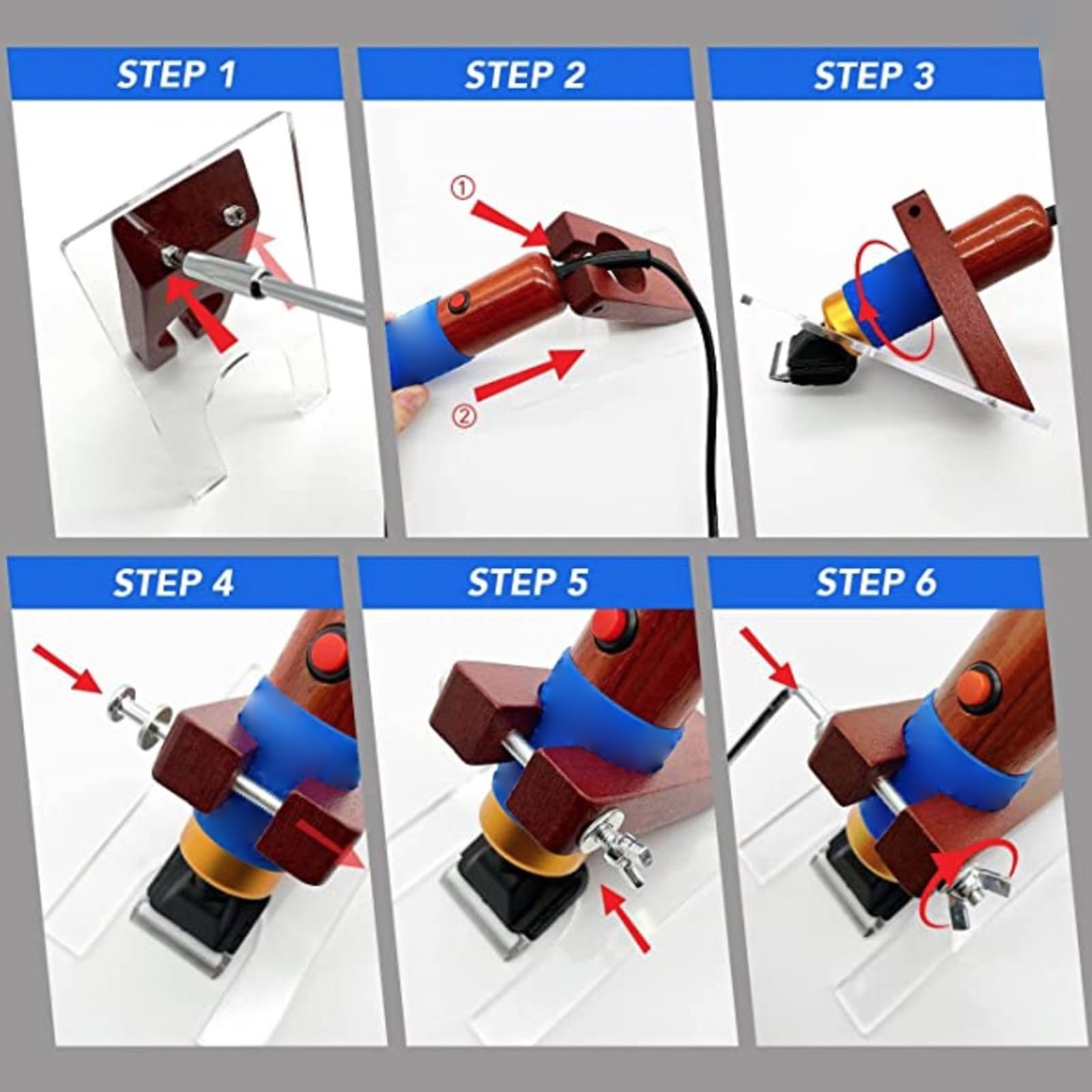 STEP 1

STEP 2

①

②

STEP 3

STEP 4

STEP 5

STEP 6