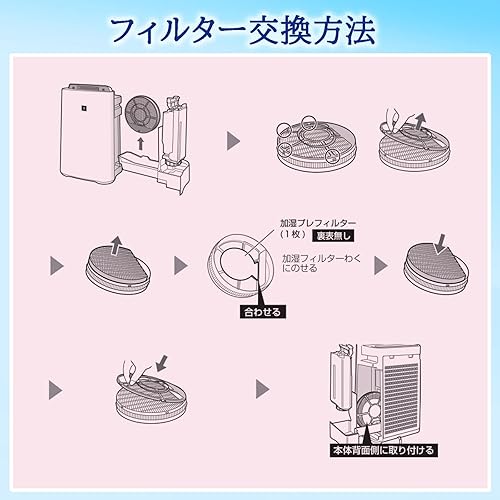 フィルター交換方法

加湿プレフィルター（1枚） 裏表無し

加湿フィルターわくにのせる

合わせる

本体背面側に取り付ける