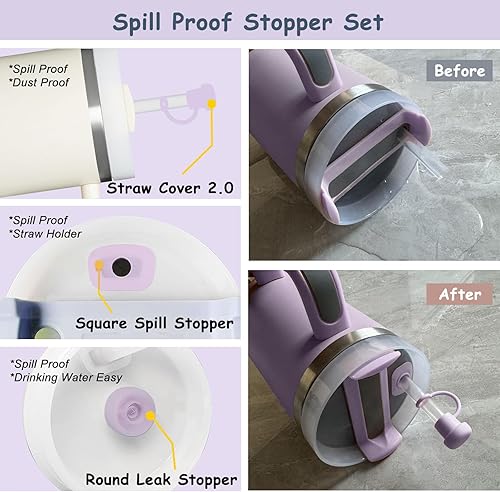 Spill Proof Stopper Set

*Spill Proof
*Dust Proof

Straw Cover 2.0

*Spill Proof
*Straw Holder

Square Spill Stopper

*Spill Proof
*Drinking Water Easy

Round Leak Stopper

Before

After