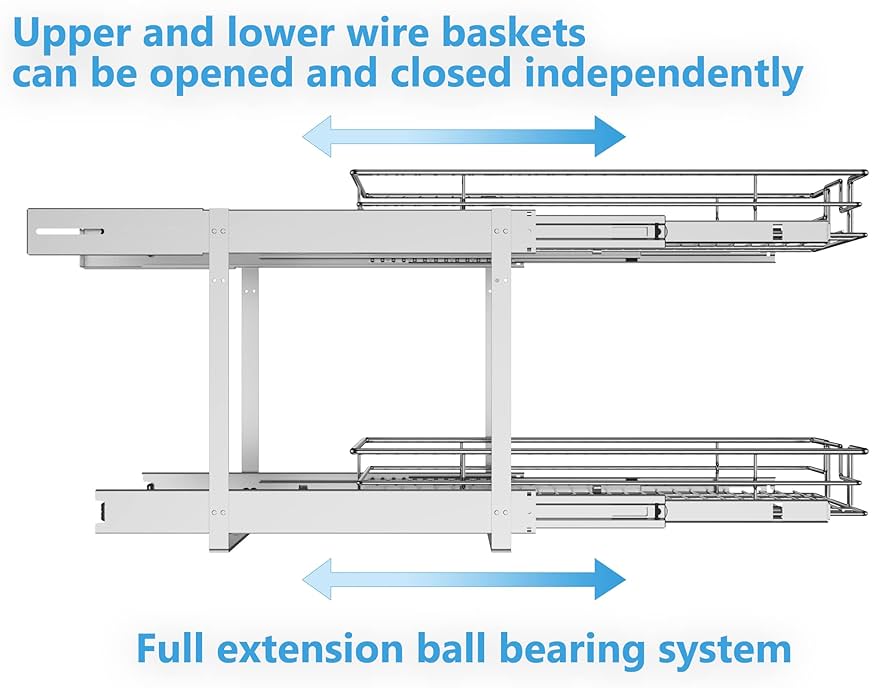 Upper and lower wire baskets can be opened and closed independently

Full extension ball bearing system