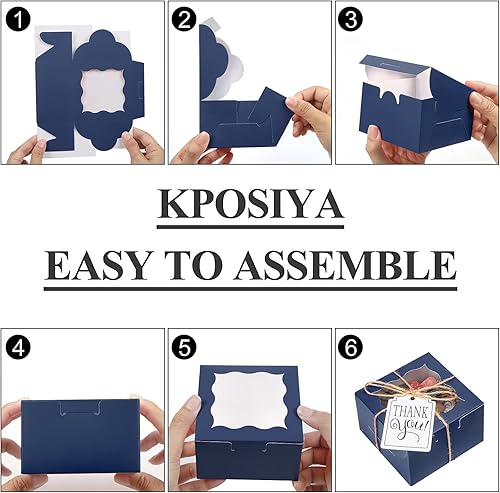 1

2

3

KPOSIYA

EASY TO ASSEMBLE

4

5

6

THANK you!