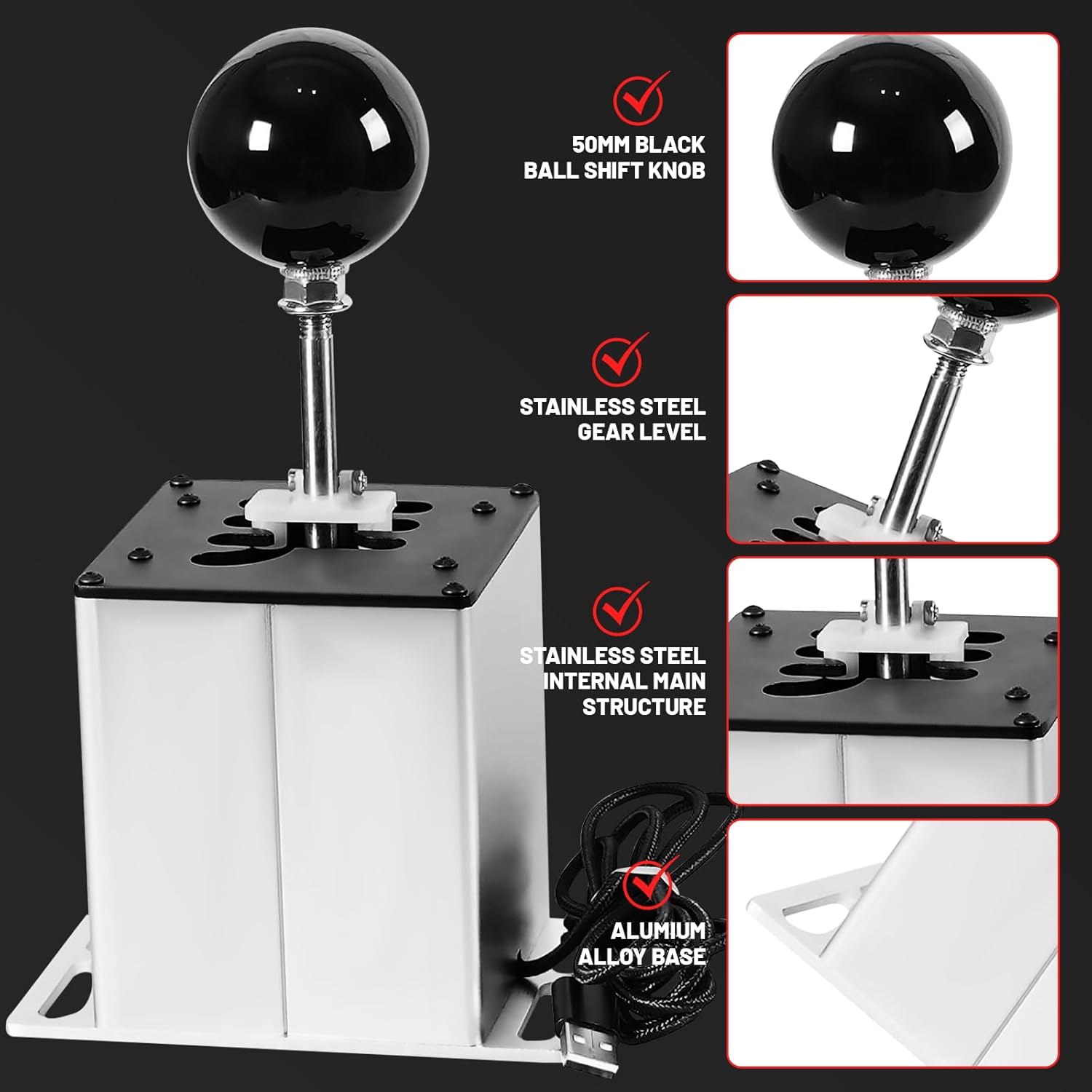 50MM BLACK BALL SHIFT KNOB

STAINLESS STEEL GEAR LEVEL

STAINLESS STEEL INTERNAL MAIN STRUCTURE

ALUMIUM ALLOY BASE