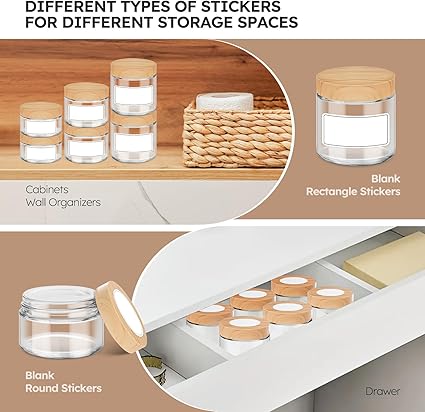 DIFFERENT TYPES OF STICKERS FOR DIFFERENT STORAGE SPACES

Cabinets
Wall Organizers

Blank
Rectangle Stickers

Blank
Round Stickers

Drawer