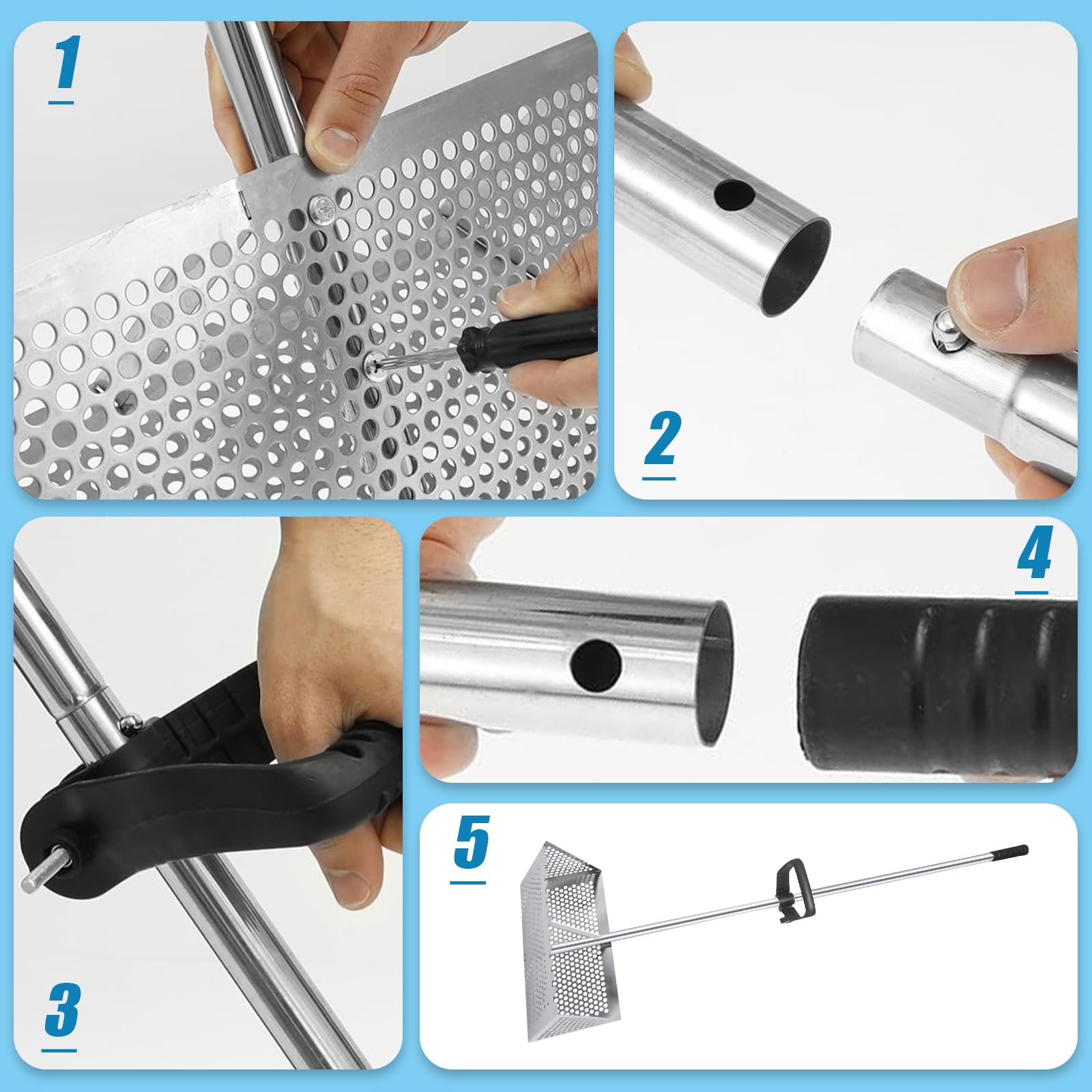 1

2

3

4

5