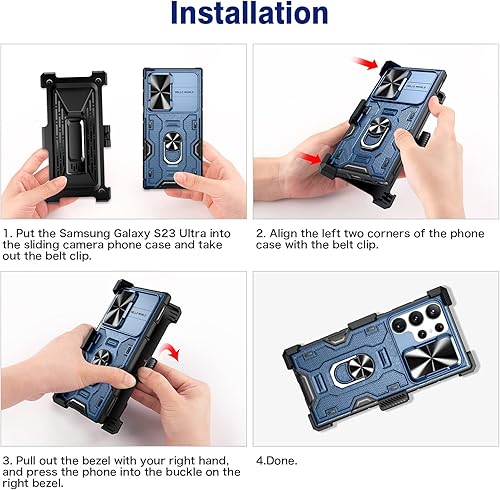 Installation

1. Put the Samsung Galaxy S23 Ultra into the sliding camera phone case and take out the belt clip.

2. Align the left two corners of the phone case with the belt clip.

3. Pull out the bezel with your right hand, and press the phone into the buckle on the right bezel.

4.Done.