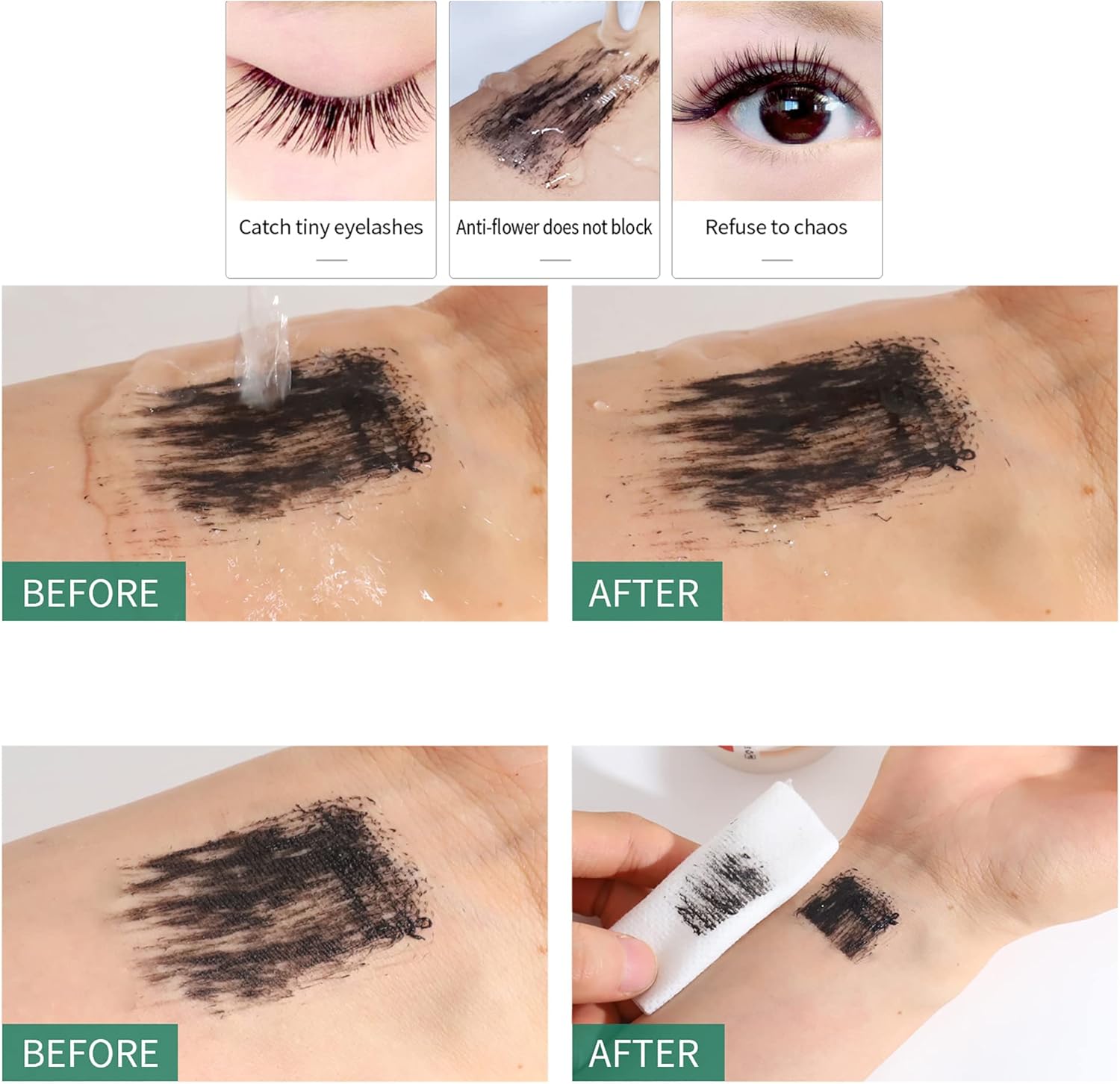 Catch tiny eyelashes

Anti-flower does not block

Refuse to chaos

BEFORE

AFTER

BEFORE

AFTER