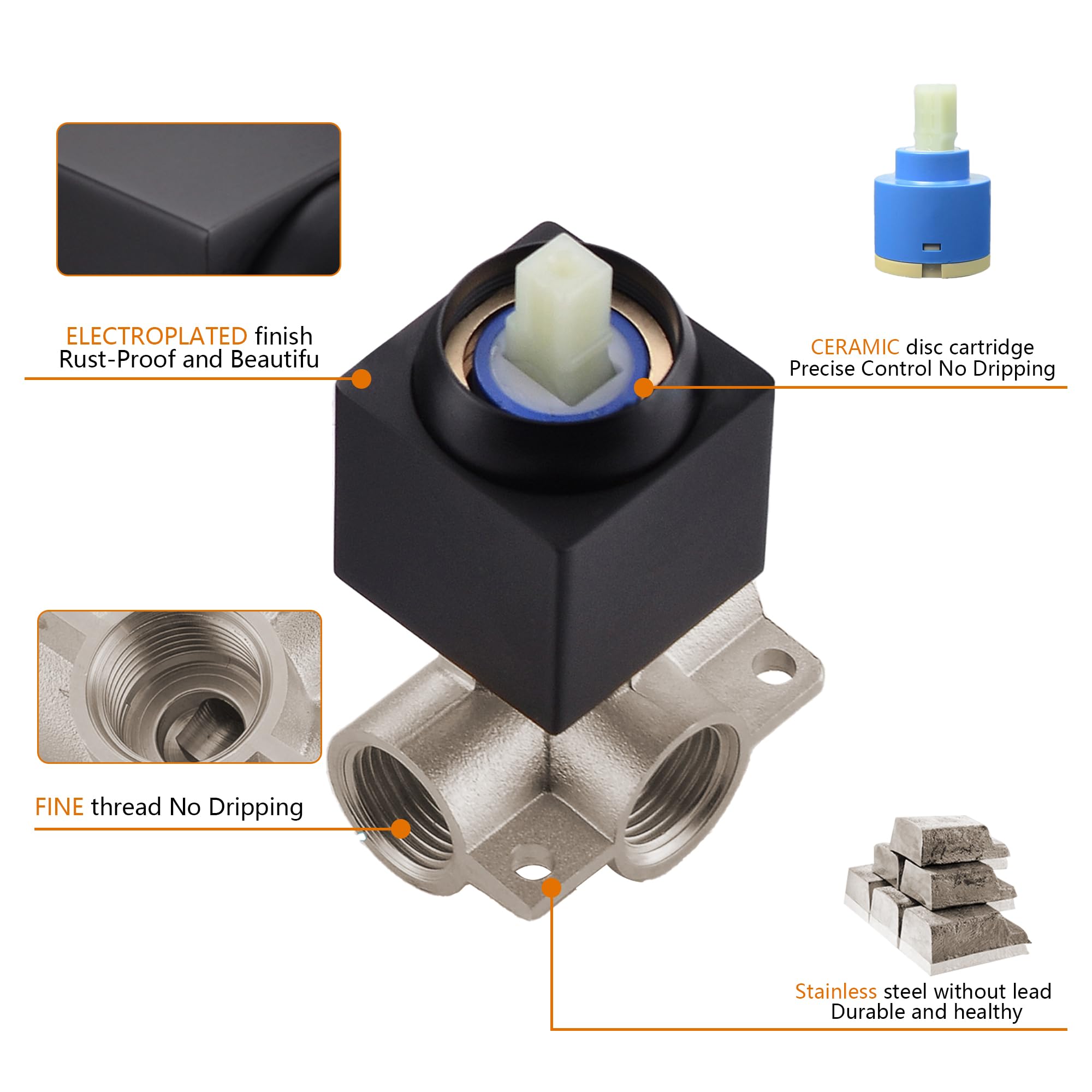 ELECTROPLATED finish
Rust-Proof and Beautifu

CERAMIC disc cartridge
Precise Control No Dripping

FINE thread No Dripping

Stainless steel without lead
Durable and healthy