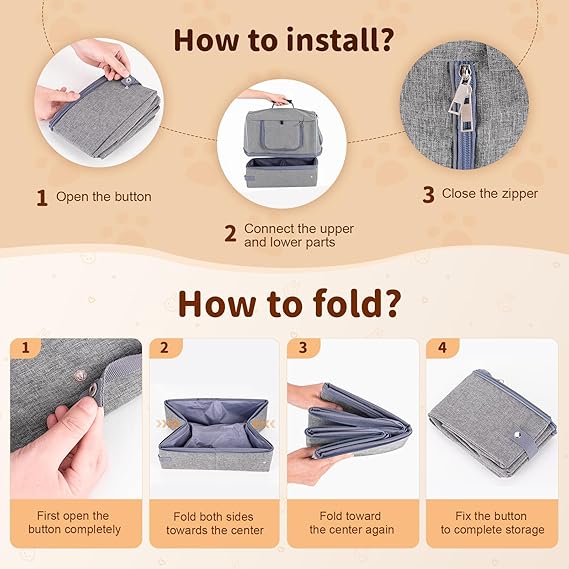 How to install?

1 Open the button

2 Connect the upper and lower parts

3 Close the zipper

How to fold?

1

First open the button completely

2

Fold both sides towards the center

3

Fold toward the center again

4

Fix the button to complete storage