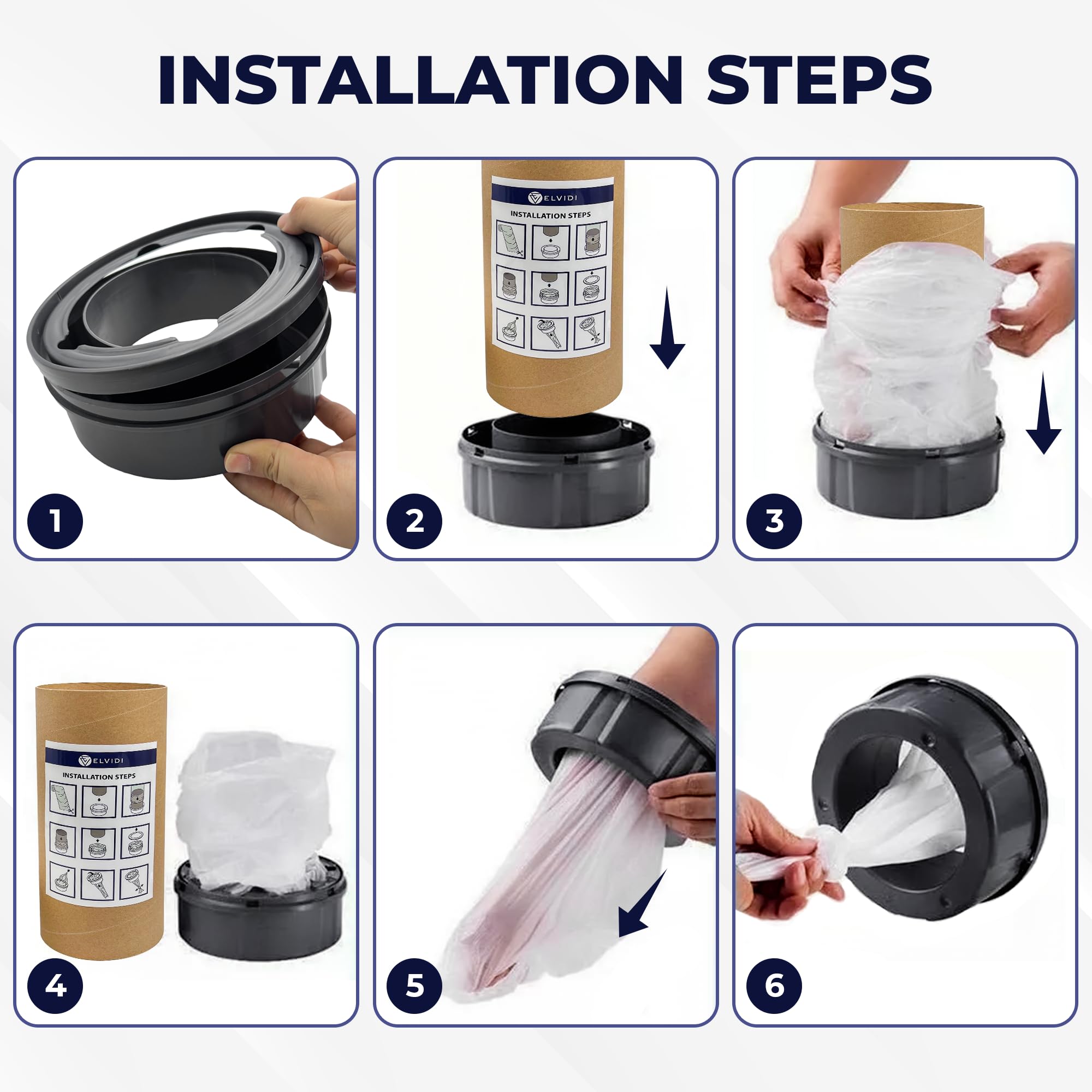 INSTALLATION STEPS

1

ELVIDI
INSTALLATION STEPS

2

3

ELVIDI
INSTALLATION STEPS

4

5

6