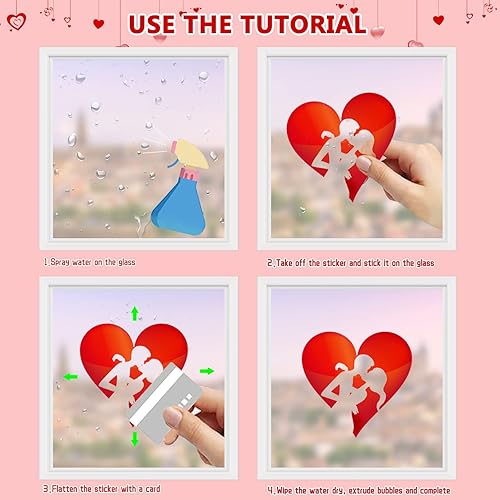 USE THE TUTORIAL

1.Spray water on the glass

2.Take off the sticker and stick it on the glass

3.Flatten the sticker with a card

4.Wipe the water dry, extrude bubbles and complete