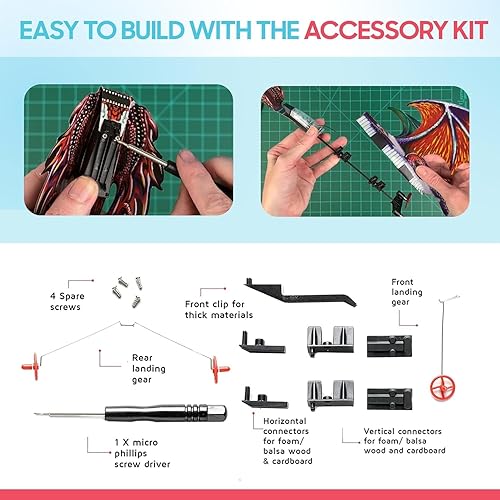 EASY TO BUILD WITH THE ACCESSORY KIT

4 Spare screws

Front clip for thick materials

Front landing gear

Rear landing gear

1 X micro phillips screw driver

Horizontal connectors for foam/ balsa wood & cardboard

Vertical connectors for foam/ balsa wood and cardboard