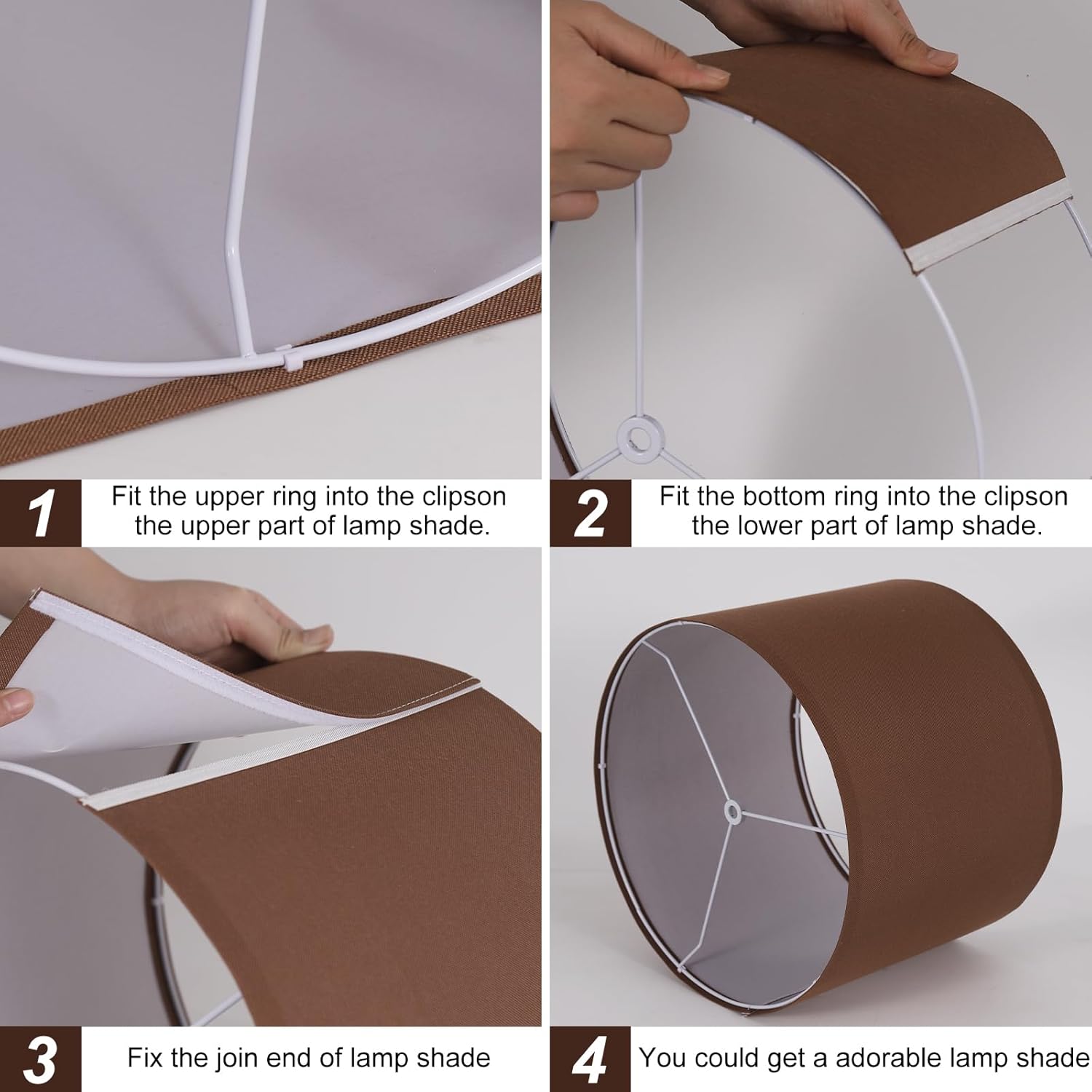 1 Fit the upper ring into the clipson the upper part of lamp shade.

2 Fit the bottom ring into the clipson the lower part of lamp shade.

3 Fix the join end of lamp shade

4 You could get a adorable lamp shade