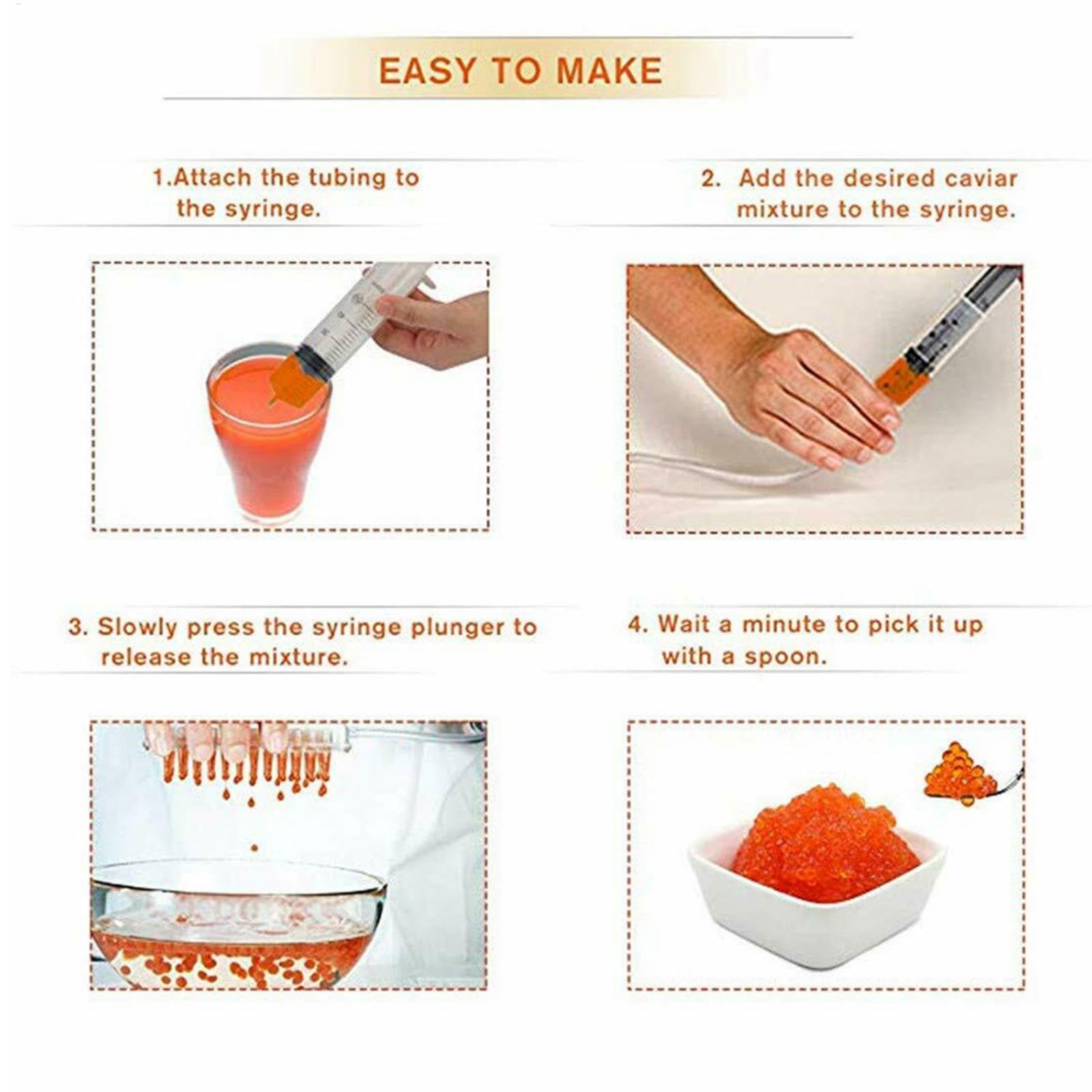 EASY TO MAKE

1.Attach the tubing to the syringe.

2. Add the desired caviar mixture to the syringe.

3. Slowly press the syringe plunger to release the mixture.

4. Wait a minute to pick it up with a spoon.