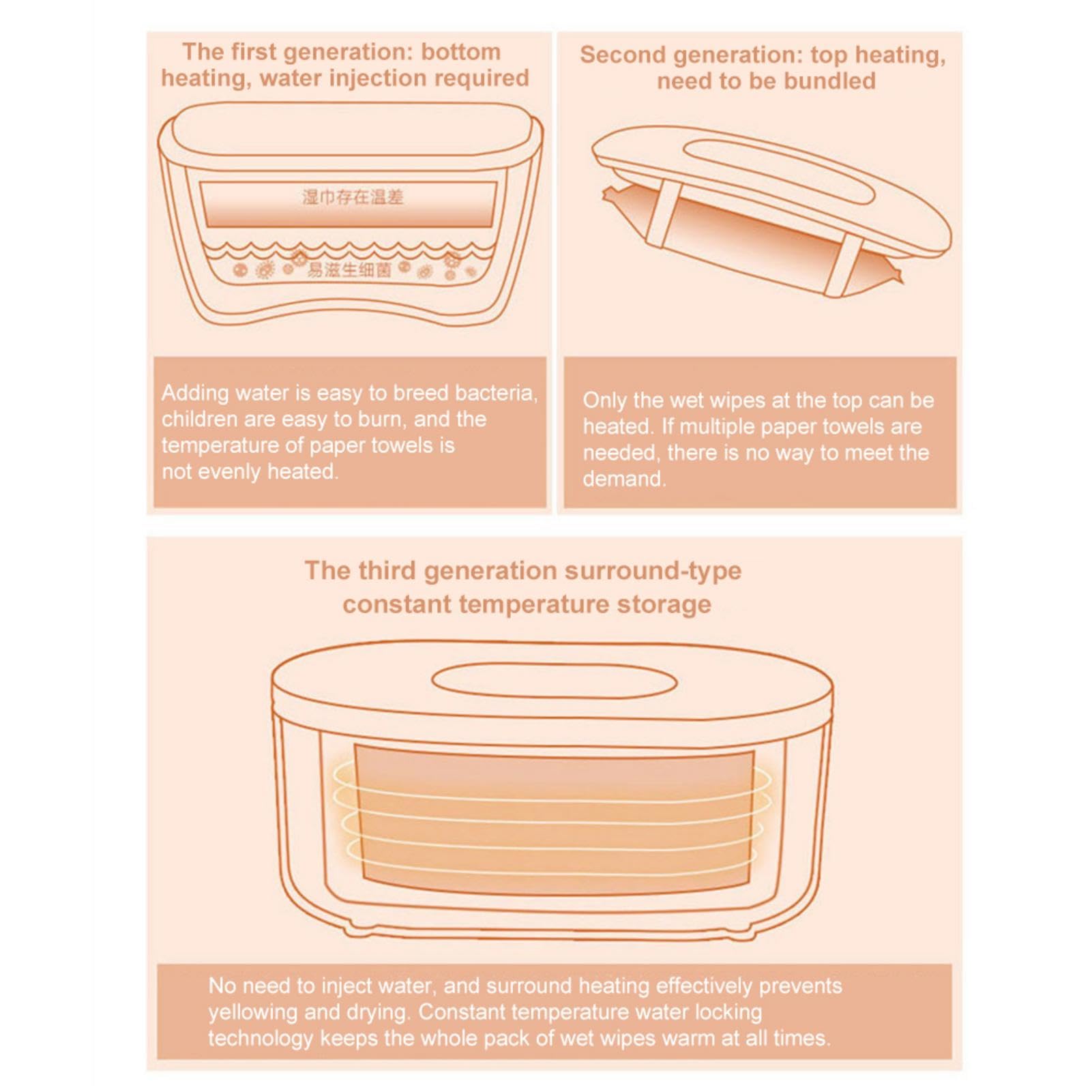 The first generation: bottom heating, water injection required

湿巾存在温差

易滋生细菌

Adding water is easy to breed bacteria, children are easy to burn, and the temperature of paper towels is not evenly heated.

Second generation: top heating, need to be bundled

Only the wet wipes at the top can be heated. If multiple paper towels are needed, there is no way to meet the demand.

The third generation surround-type constant temperature storage

No need to inject water, and surround heating effectively prevents yellowing and drying. Constant temperature water locking technology keeps the whole pack of wet wipes warm at all times.