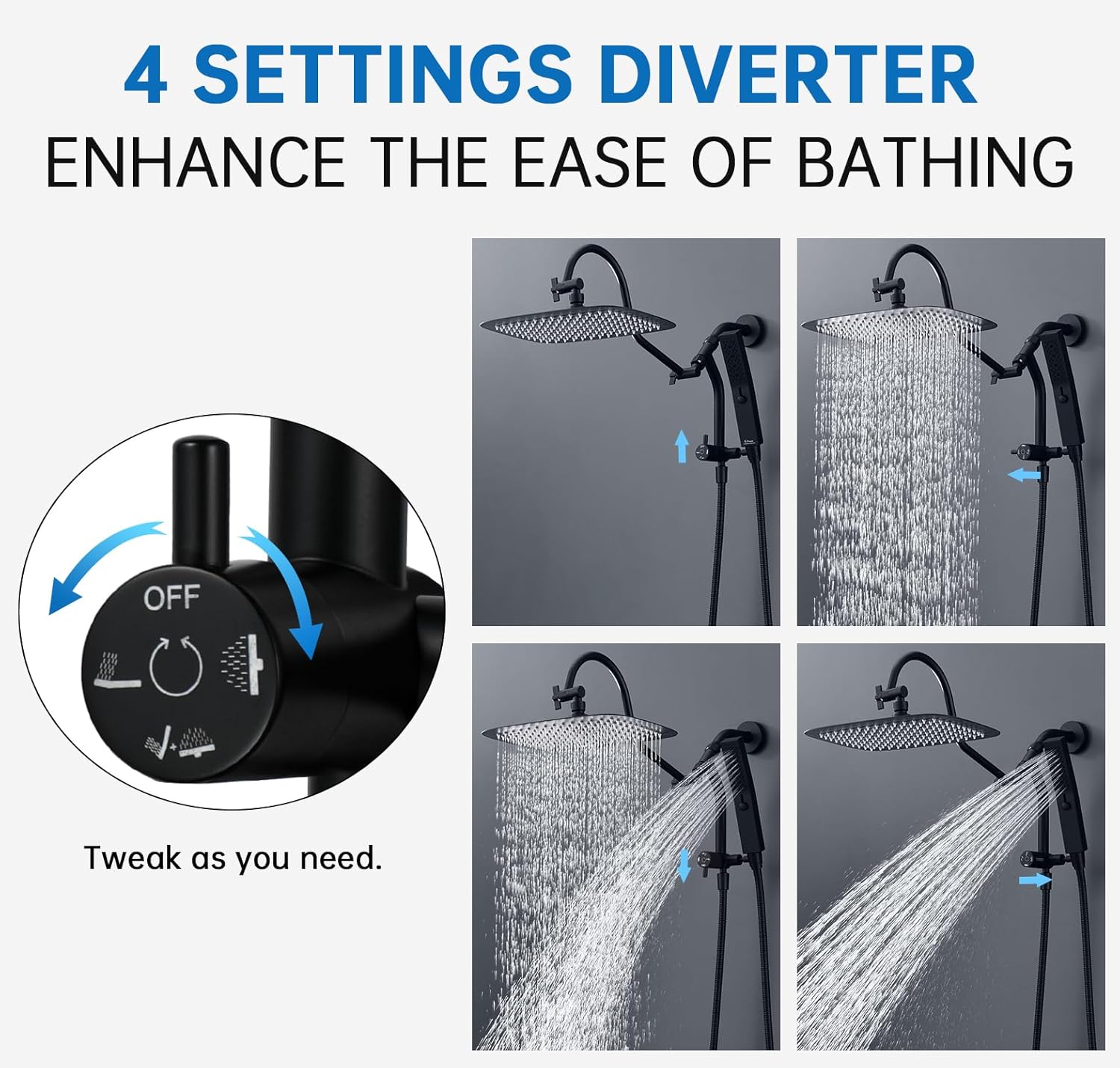 4 SETTINGS DIVERTER
ENHANCE THE EASE OF BATHING

OFF

Tweak as you need.