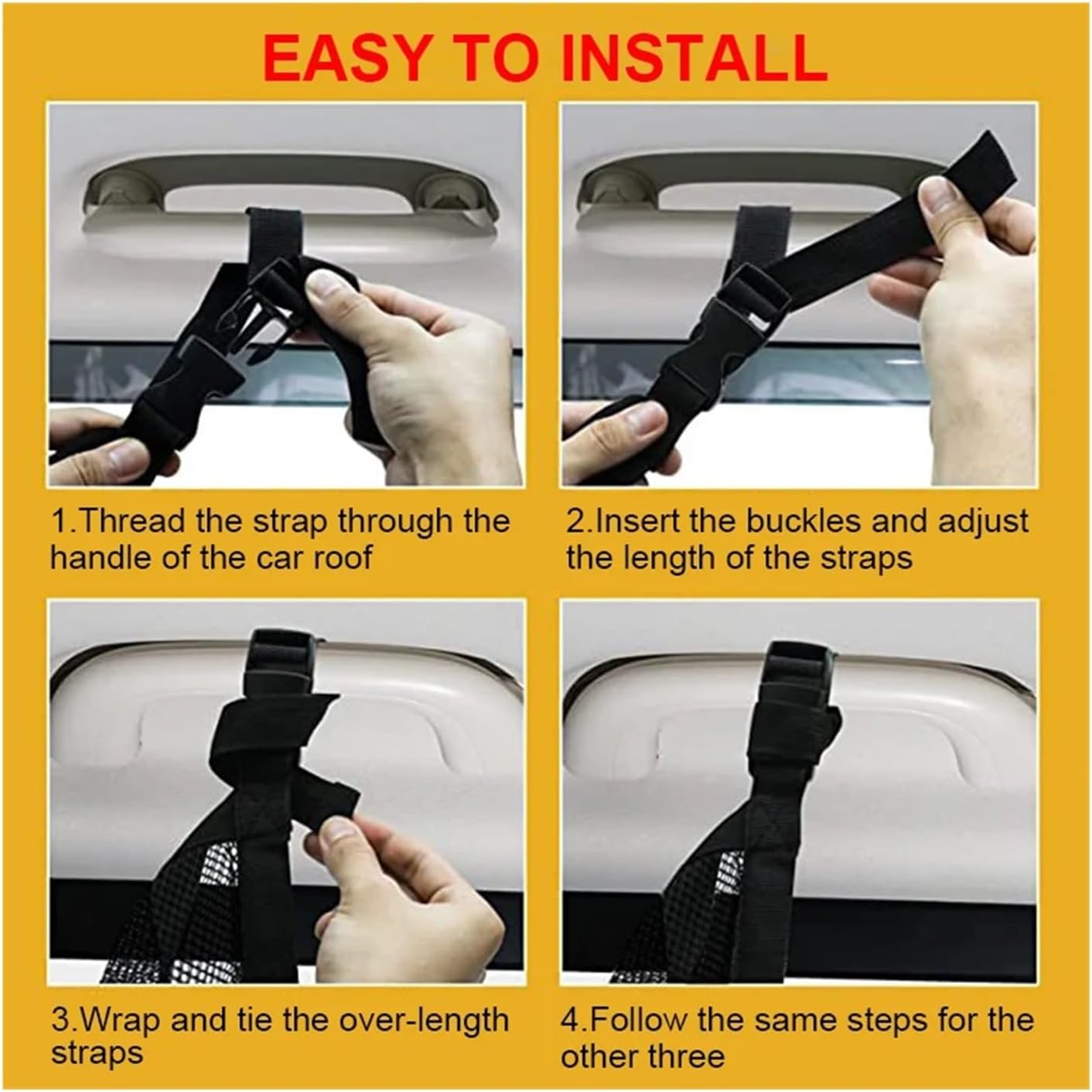 EASY TO INSTALL

1.Thread the strap through the handle of the car roof

2.Insert the buckles and adjust the length of the straps

3.Wrap and tie the over-length straps

4.Follow the same steps for the other three