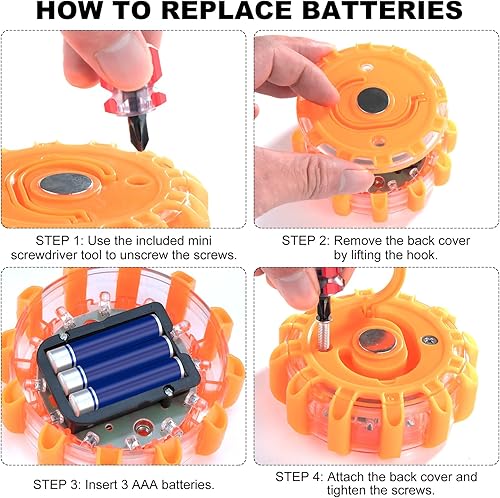 HOW TO REPLACE BATTERIES

STEP 1: Use the included mini screwdriver tool to unscrew the screws.

STEP 2: Remove the back cover by lifting the hook.

STEP 3: Insert 3 AAA batteries.

STEP 4: Attach the back cover and tighten the screws.