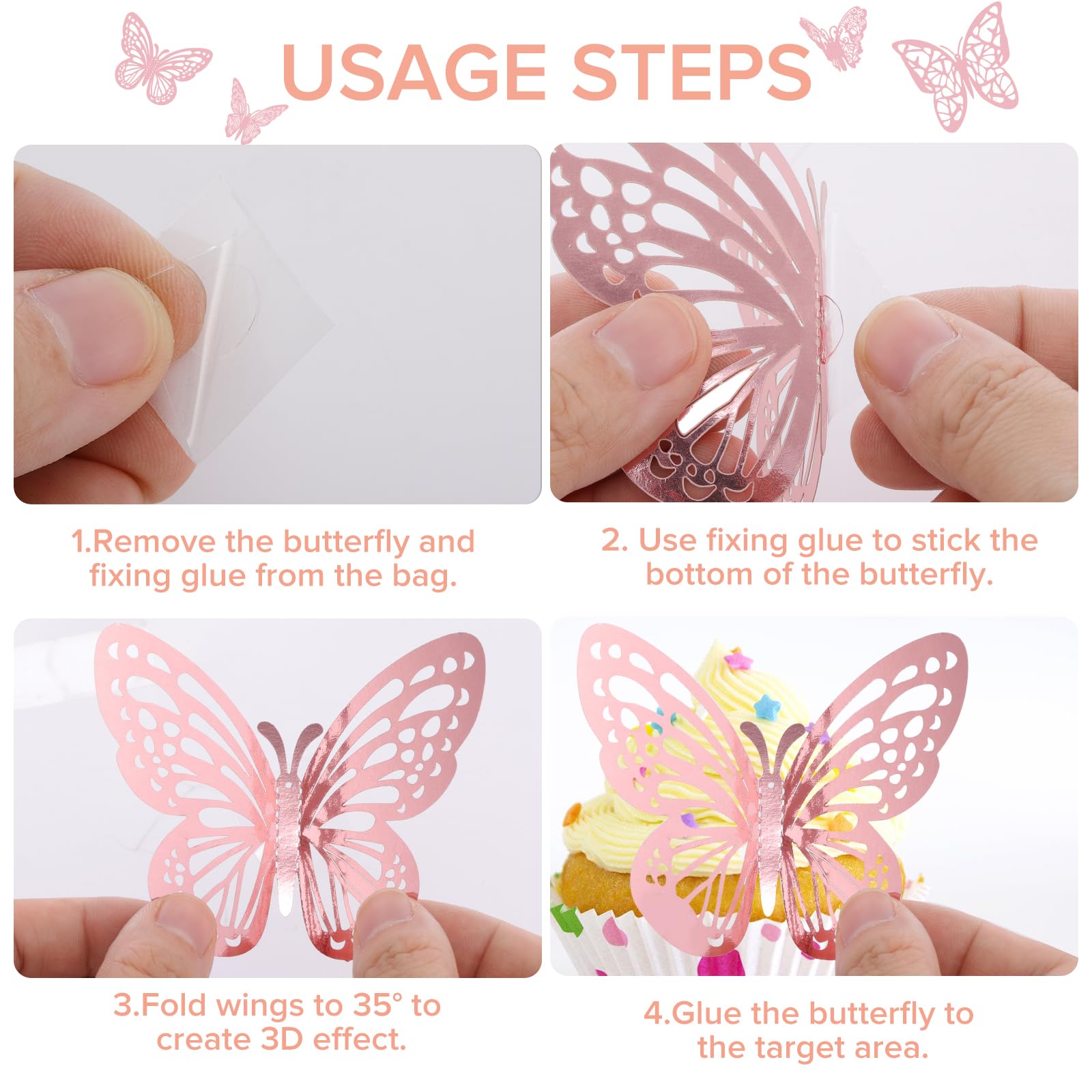 USAGE STEPS

1.Remove the butterfly and fixing glue from the bag.

2. Use fixing glue to stick the bottom of the butterfly.

3.Fold wings to 35° to create 3D effect.

4.Glue the butterfly to the target area.