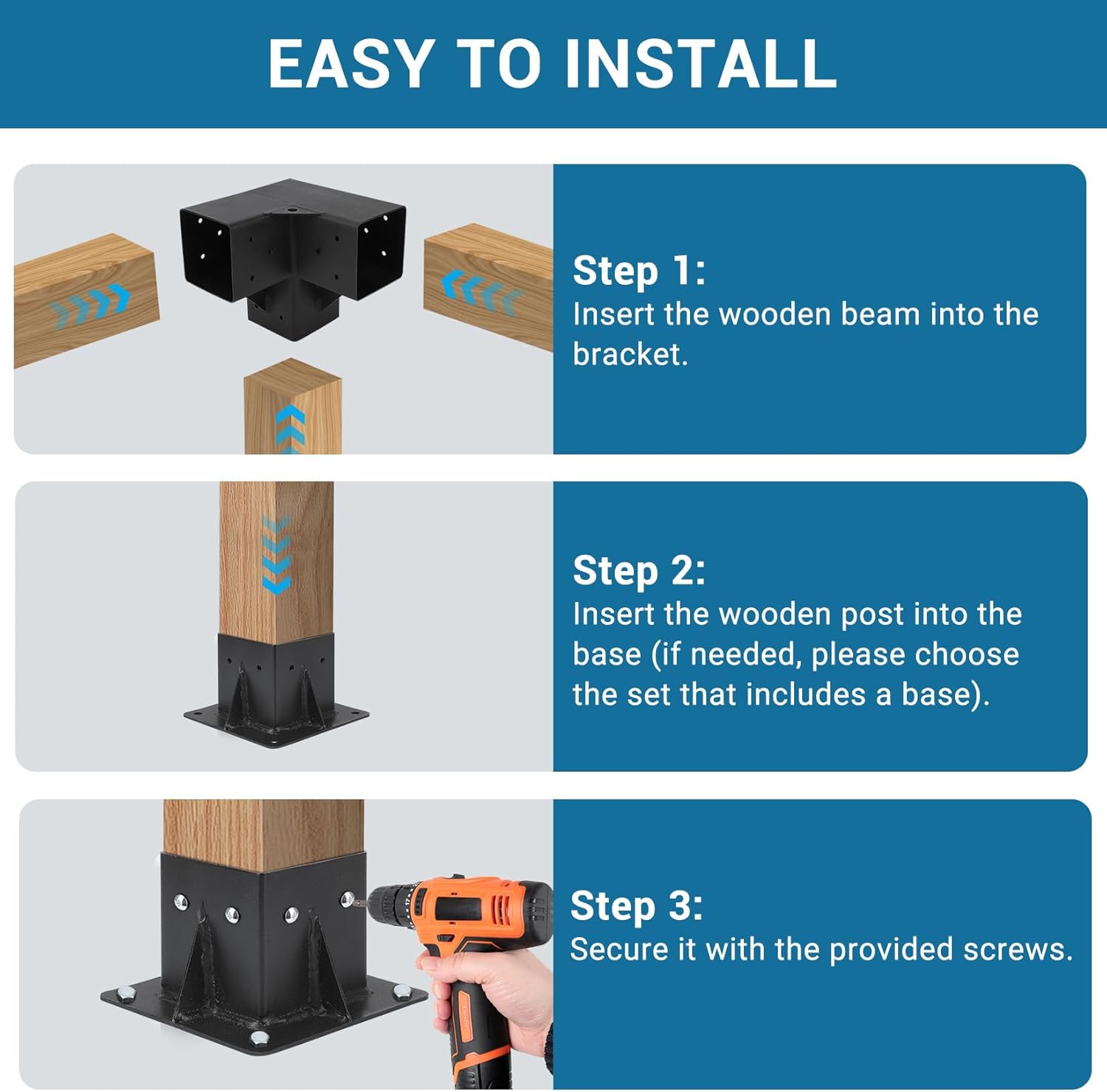 EASY TO INSTALL

Step 1:
Insert the wooden beam into the bracket.

Step 2:
Insert the wooden post into the base (if needed, please choose the set that includes a base).

Step 3:
Secure it with the provided screws.