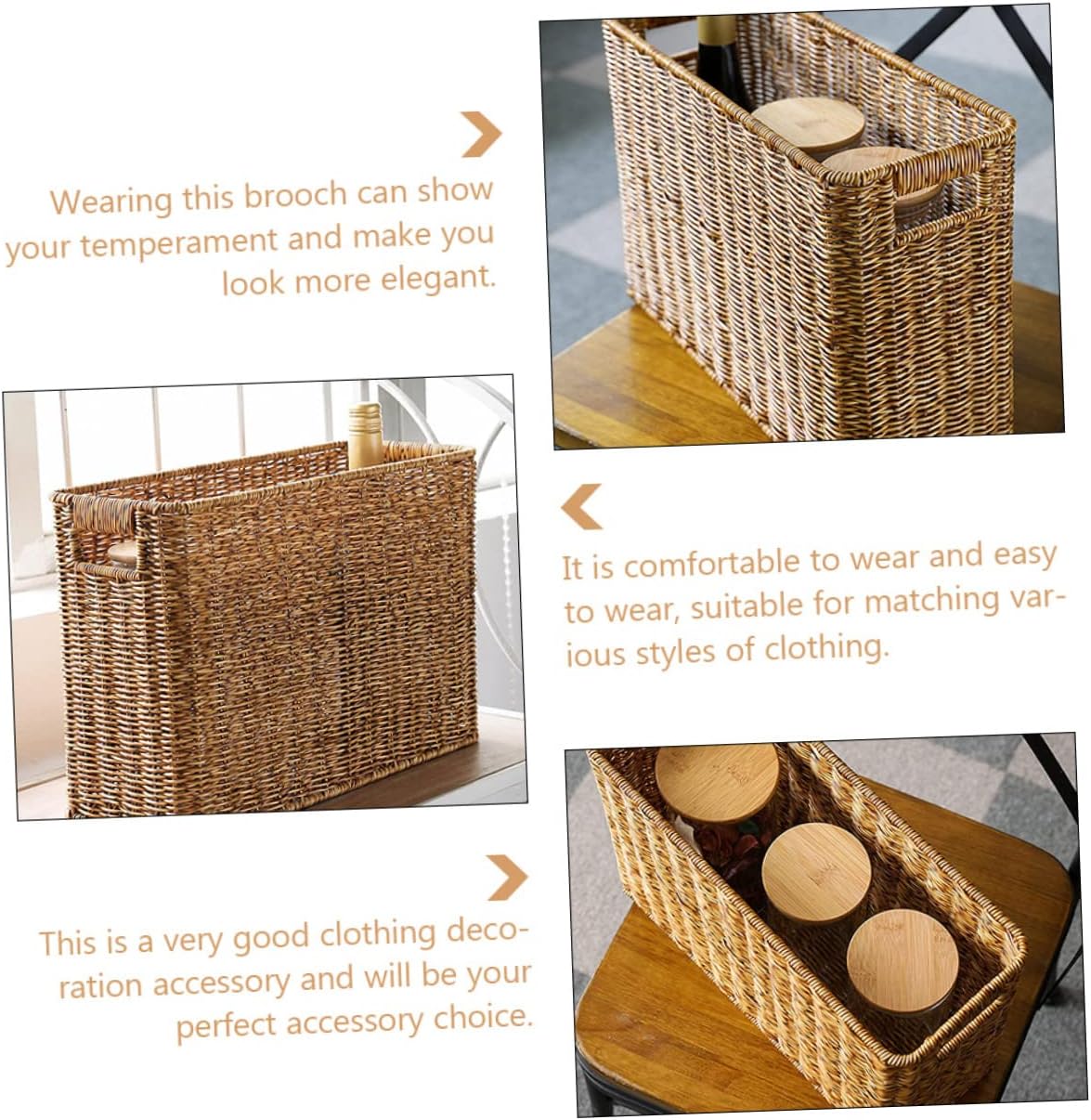 Wearing this brooch can show your temperament and make you look more elegant.

It is comfortable to wear and easy to wear, suitable for matching various styles of clothing.

This is a very good clothing decoration accessory and will be your perfect accessory choice.