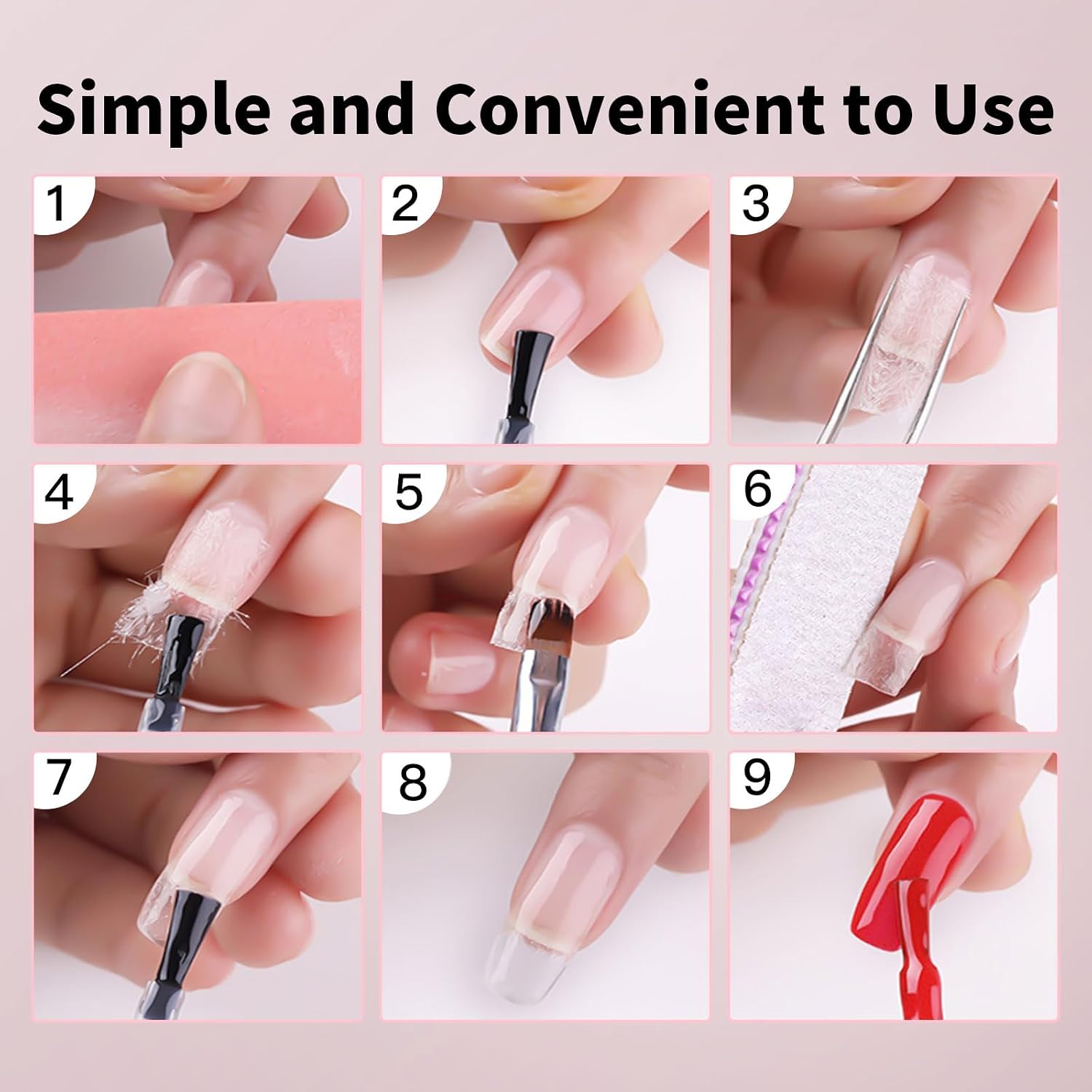 Simple and Convenient to Use

1

2

3

4

5

6

7

8

9